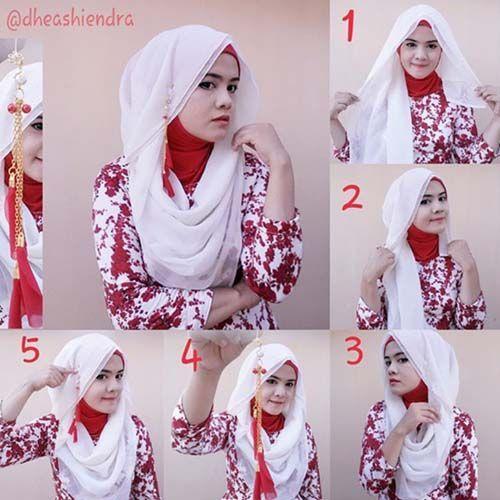 @dheashiendra

1

2

5

4

3