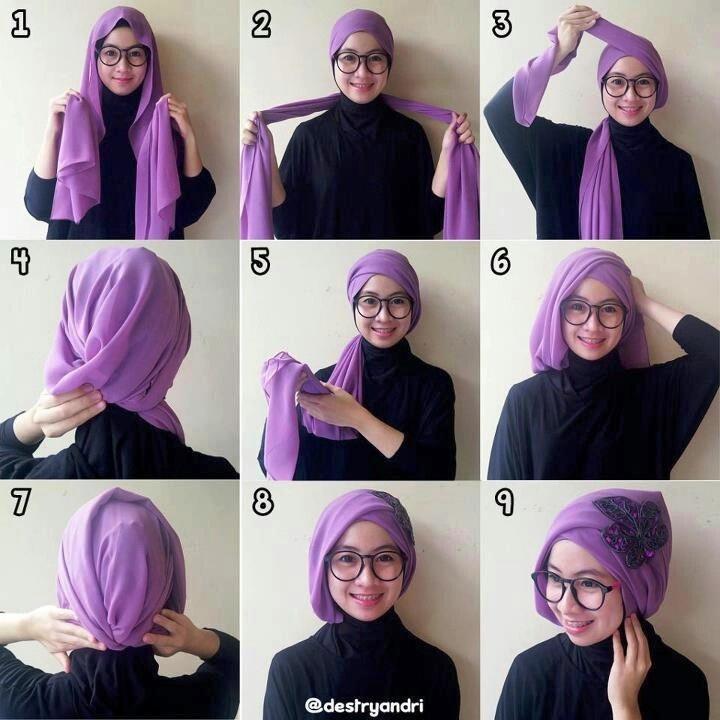 1
2
3
4
5
6
7
8
9
@destryandri