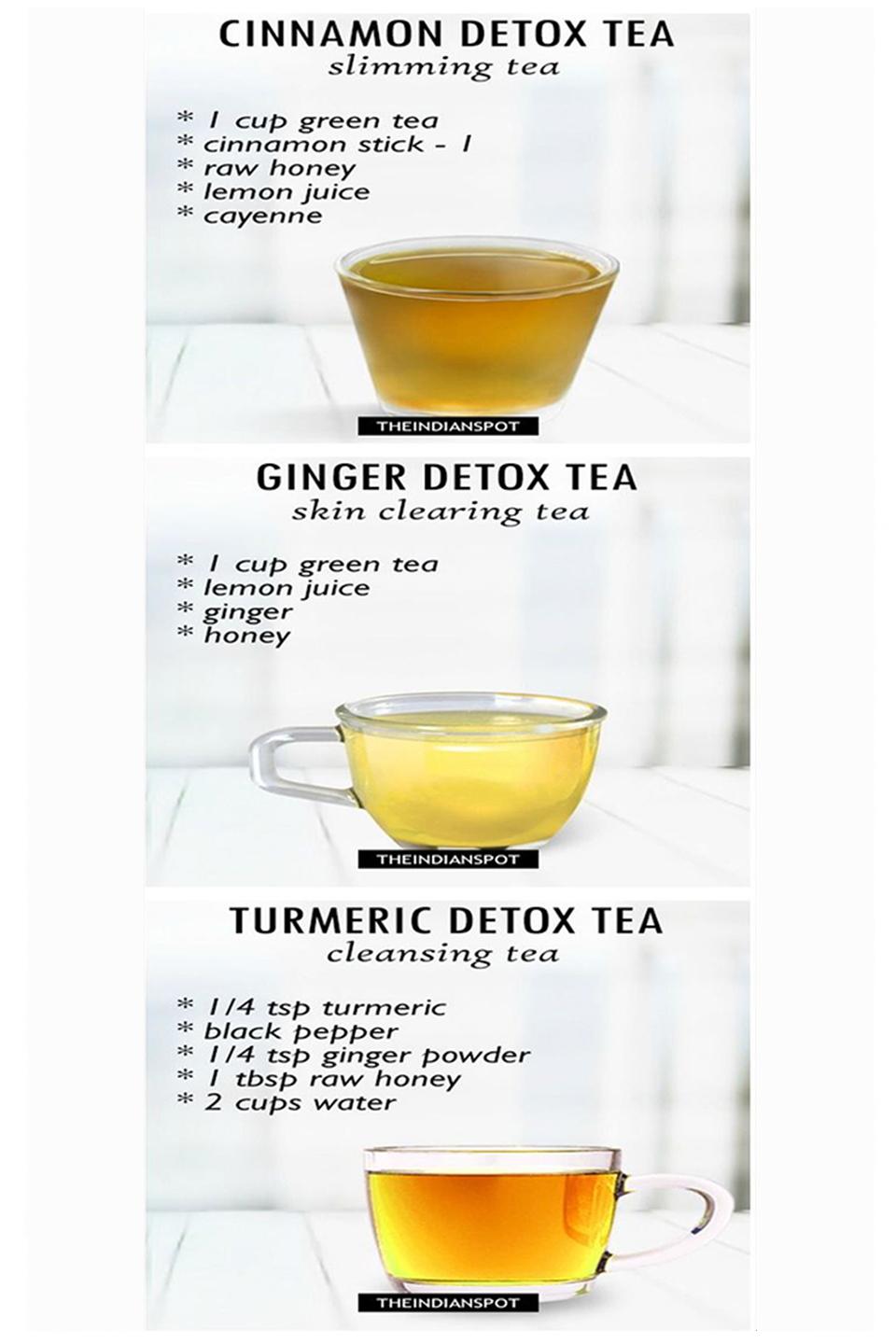 CINNAMON DETOX TEA
slimming tea

* 1 cup green tea
* cinnamon stick - 1
* raw honey
* lemon juice
* cayenne

THEINDIANSPOT

GINGER DETOX TEA
skin clearing tea

* 1 cup green tea
* lemon juice
* ginger
* honey

THEINDIANSPOT

TURMERIC DETOX TEA
cleansing tea

* 1/4 tsp turmeric
* black pepper
* 1/4 tsp ginger powder
* 1 tbsp raw honey
* 2 cups water

THEINDIANSPOT