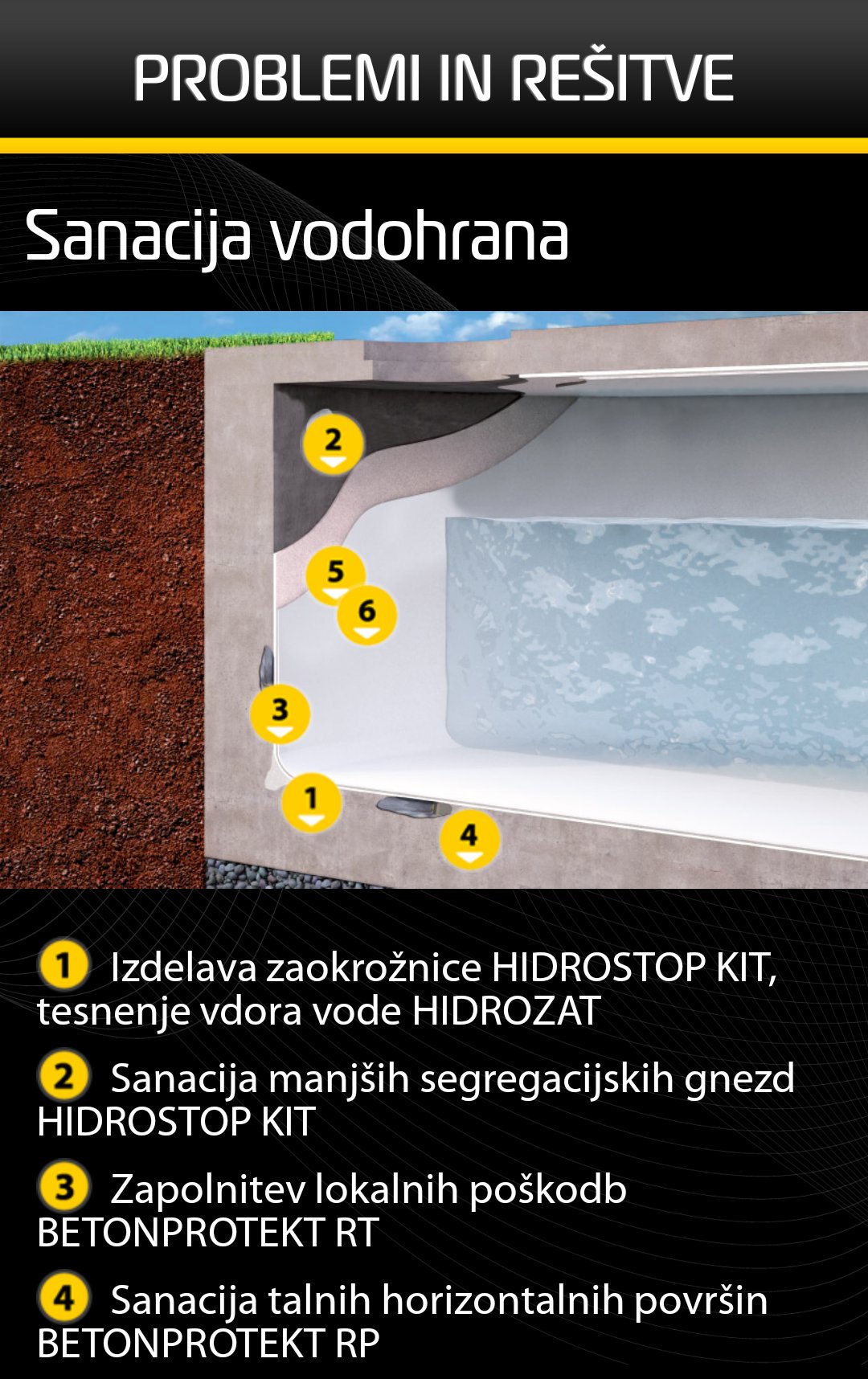 PROBLEMI IN REŠITVE

Sanacija vodohrana

2
5
6
3
1
4

1 Izdelava zaokrožnice HIDROSTOP KIT, tesnenje vdora vode HIDROZAT

2 Sanacija manjših segregacijskih gnezd HIDROSTOP KIT

3 Zapolnitev lokalnih poškodb BETONPROTEKT RT

4 Sanacija talnih horizontalnih površin BETONPROTEKT RP