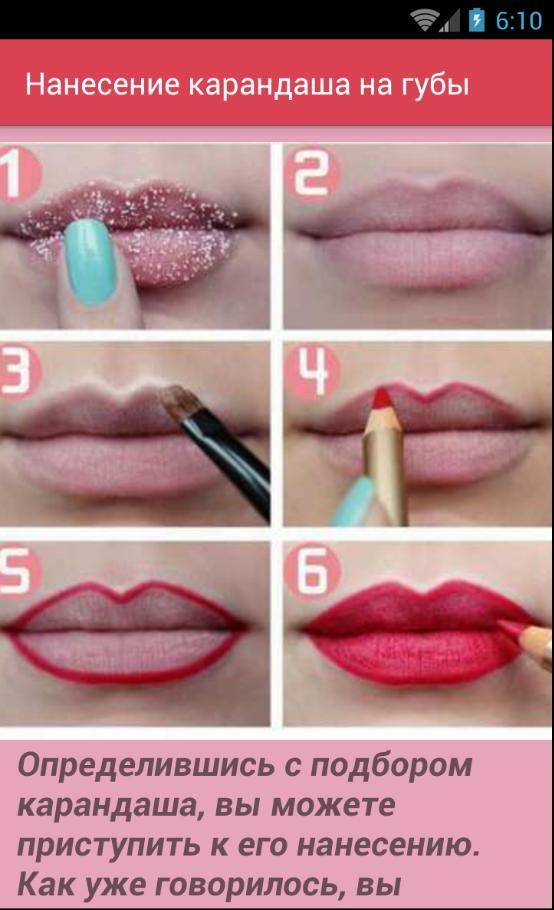 6:10

Нанесение карандаша на губы

1

2

3

4

5

6

Определившись с подбором карандаша, вы можете приступить к его нанесению. Как уже говорилось, вы