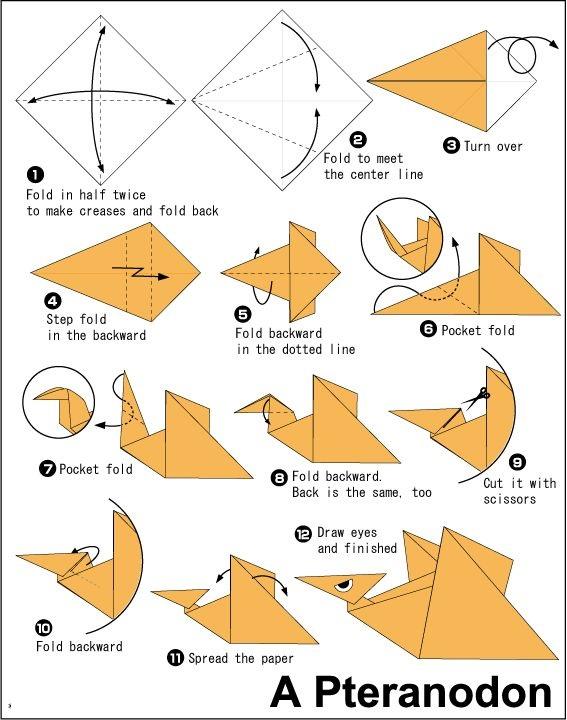 1 Fold in half twice to make creases and fold back

2 Fold to meet the center line

3 Turn over

4 Step fold in the backward

5 Fold backward in the dotted line

6 Pocket fold

7 Pocket fold

8 Fold backward. Back is the same, too

9 Cut it with scissors

10 Fold backward

11 Spread the paper

12 Draw eyes and finished

A Pteranodon