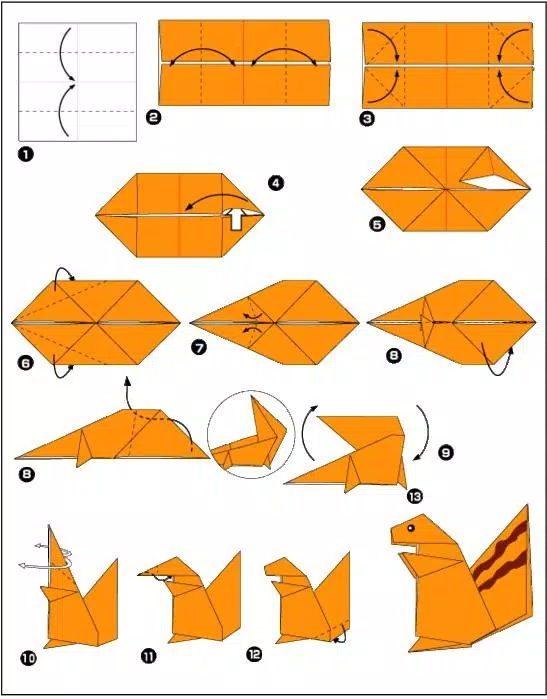 1

2

3

4

5

6

7

8

8

9

13

10

11

12