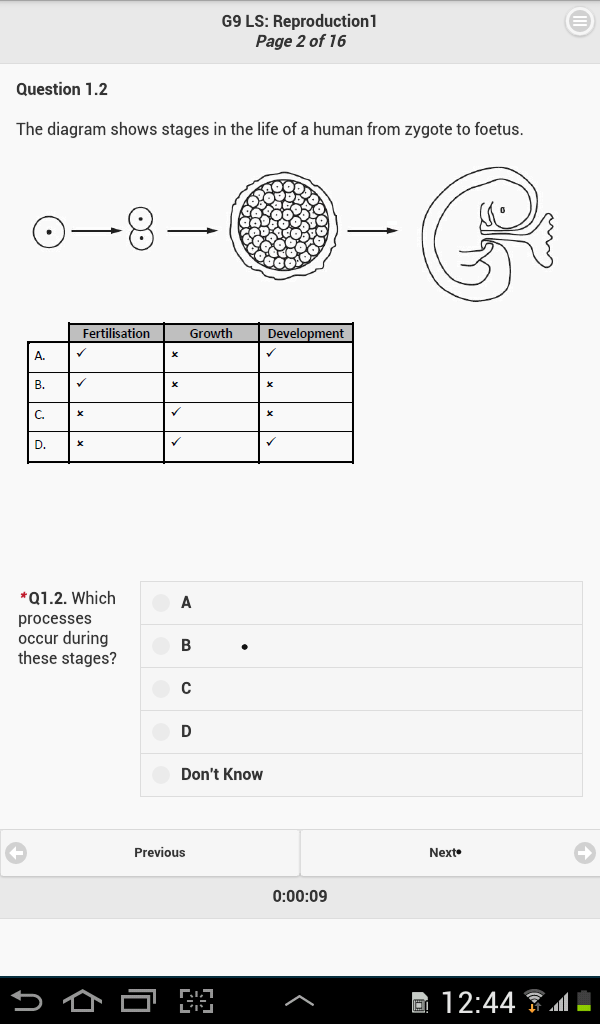 G9 LS: Reproduction1
Page 2 of 16

Question 1.2

The diagram shows stages in the life of a human from zygote to foetus.

| | Fertilisation | Growth | Development |
|---|---|---|---|
| A. | ✓ | × | ✓ |
| B. | ✓ | × | × |
| C. | × | ✓ | × |
| D. | × | ✓ | ✓ |

*Q1.2. Which processes occur during these stages?

A

B

C

D

Don't Know

Previous

Next

0:00:09

12:44