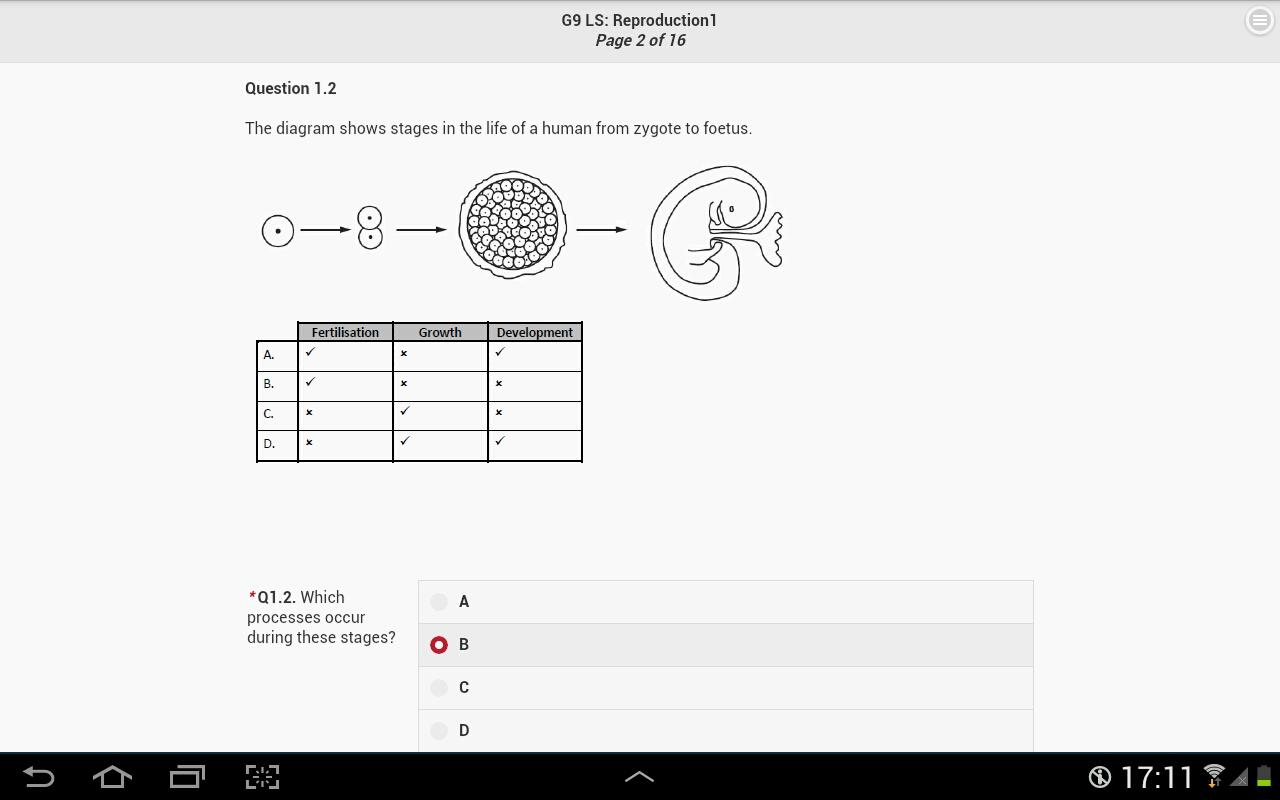 G9 LS: Reproduction1
Page 2 of 16

Question 1.2

The diagram shows stages in the life of a human from zygote to foetus.

| | Fertilisation | Growth | Development |
|---|---|---|---|
| A. | ✓ | × | ✓ |
| B. | ✓ | × | × |
| C. | × | ✓ | × |
| D. | × | ✓ | ✓ |

*Q1.2. Which processes occur during these stages?

A

B

C

D

17:11