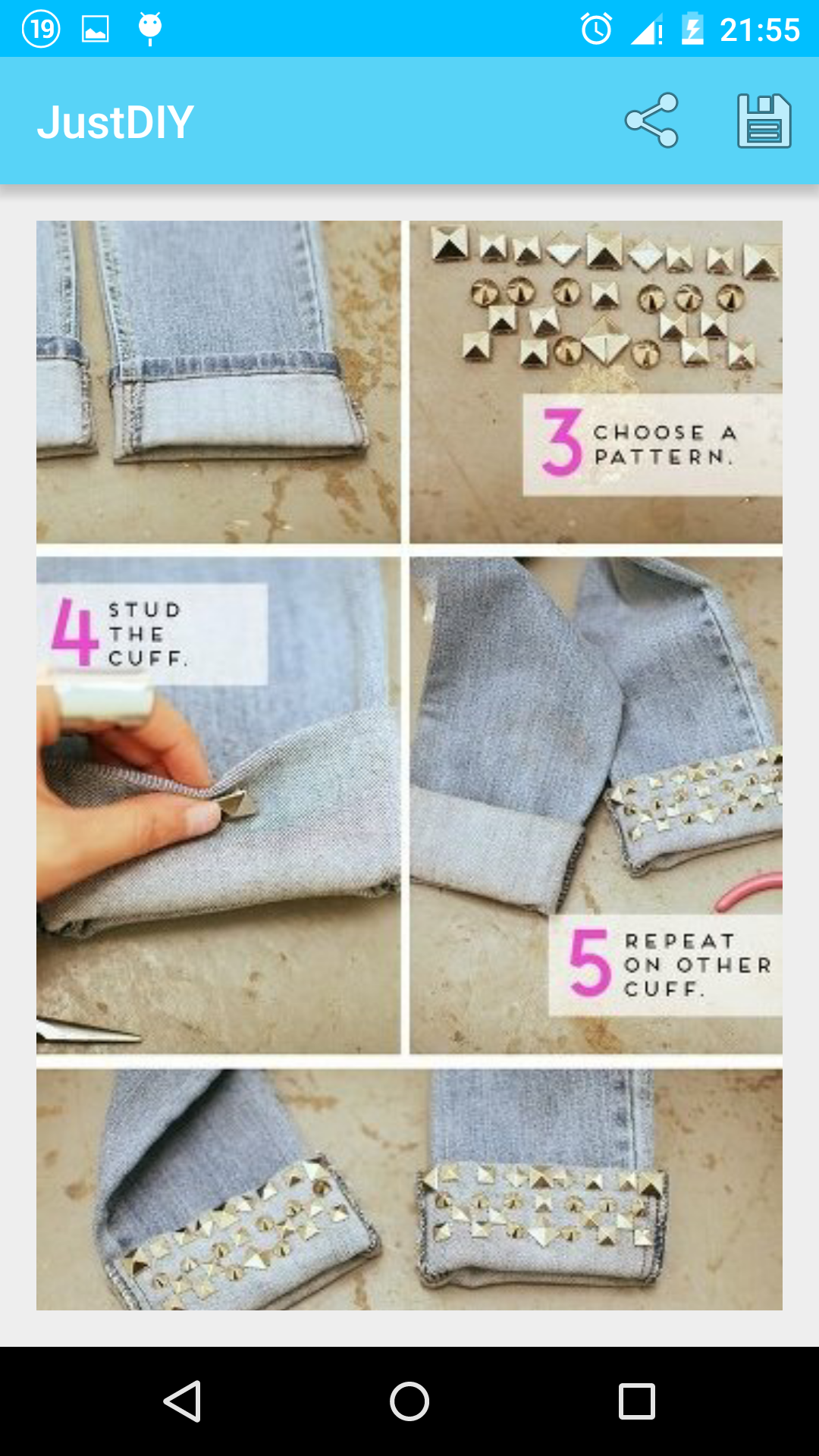 19 21:55

JustDIY

3 CHOOSE A PATTERN.

4 STUD THE CUFF.

5 REPEAT ON OTHER CUFF.