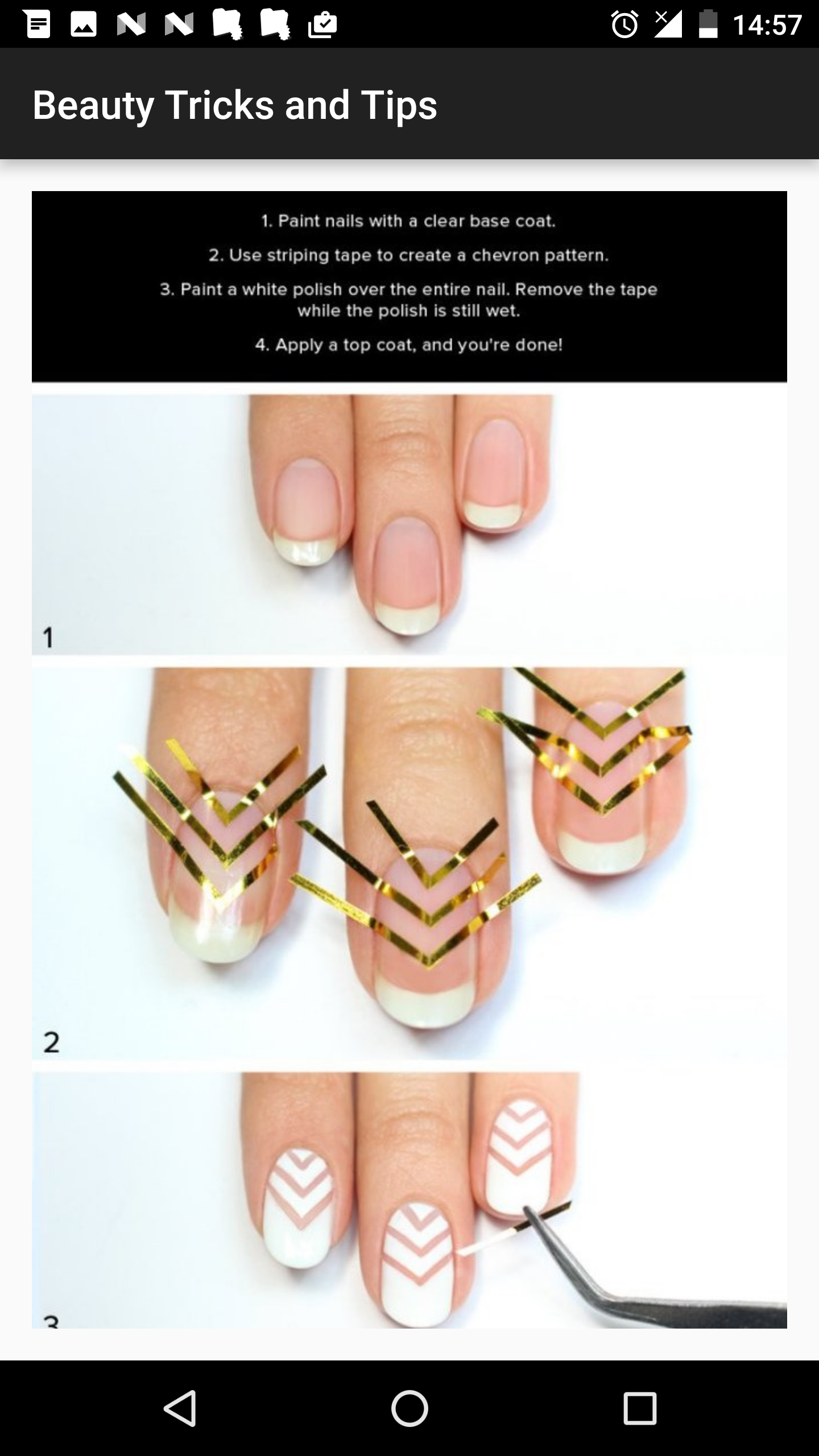 14:57

Beauty Tricks and Tips

1. Paint nails with a clear base coat.

2. Use striping tape to create a chevron pattern.

3. Paint a white polish over the entire nail. Remove the tape while the polish is still wet.

4. Apply a top coat, and you're done!

1

2

3