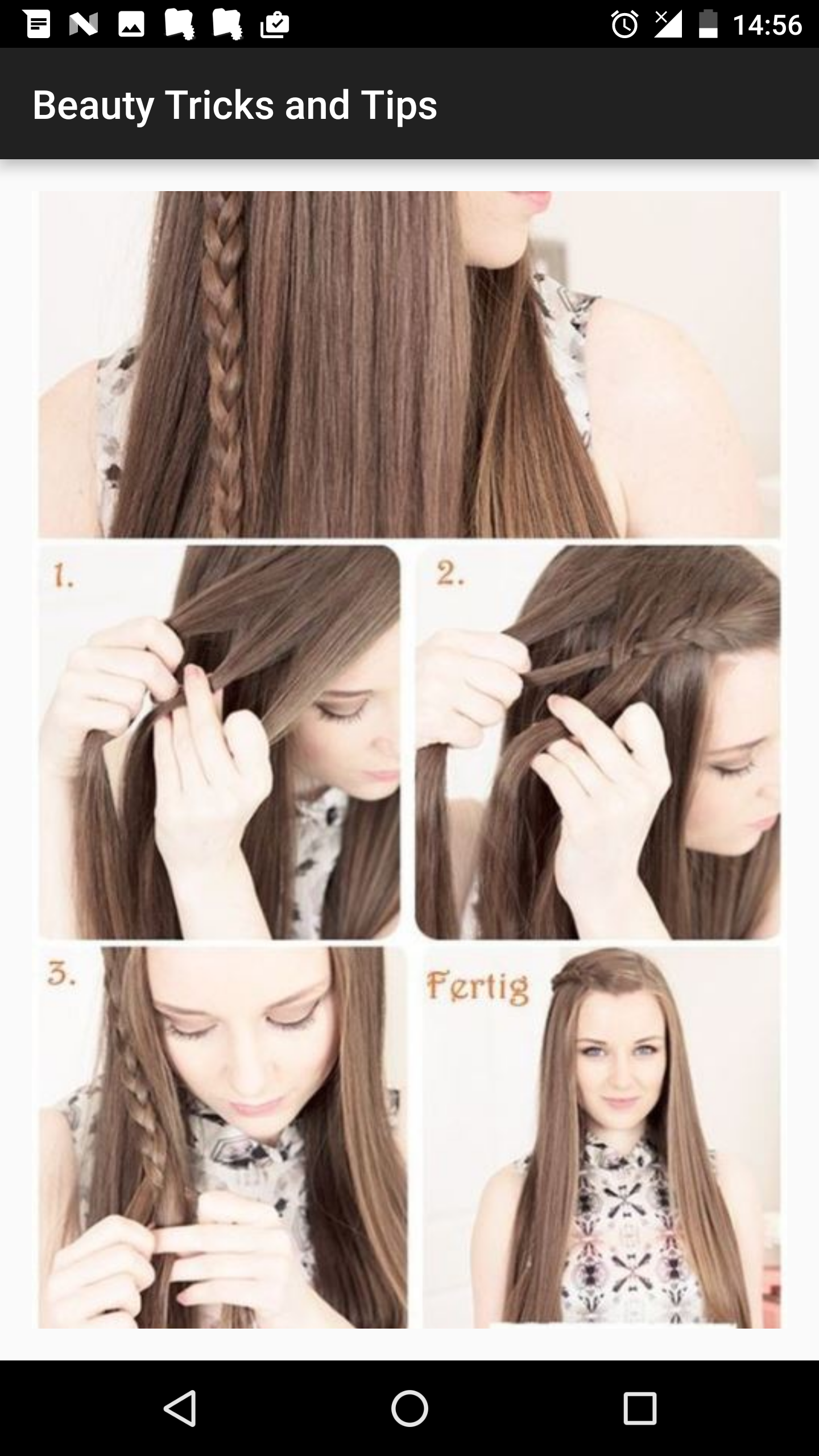 14:56

Beauty Tricks and Tips

1.

2.

3.

Fertig