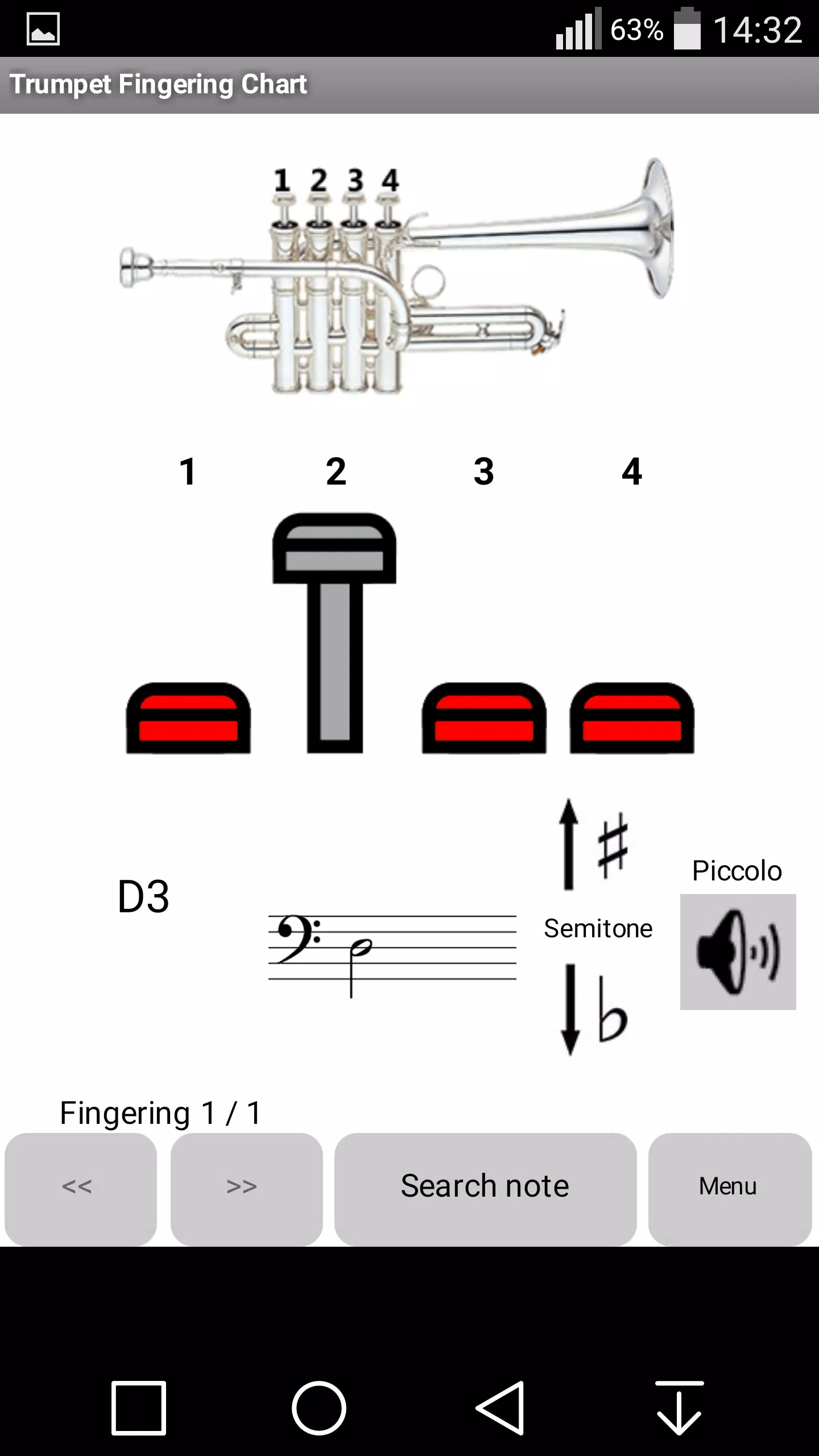 63% 14:32

Trumpet Fingering Chart

1 2 3 4

1 2 3 4

D3

♯

Semitone

♭

Piccolo

Fingering 1 / 1

<<

>>

Search note

Menu