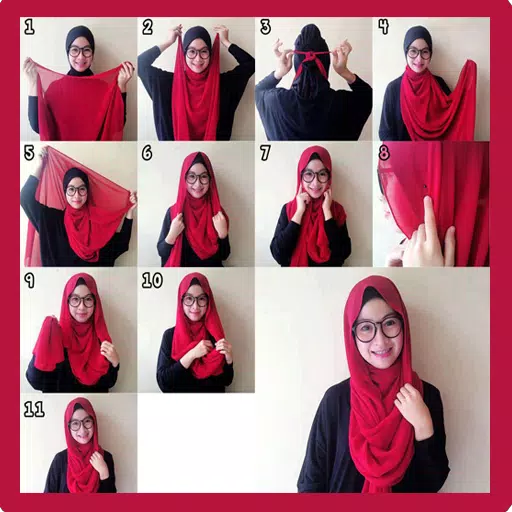 1
2
3
4
5
6
7
8
9
10
11