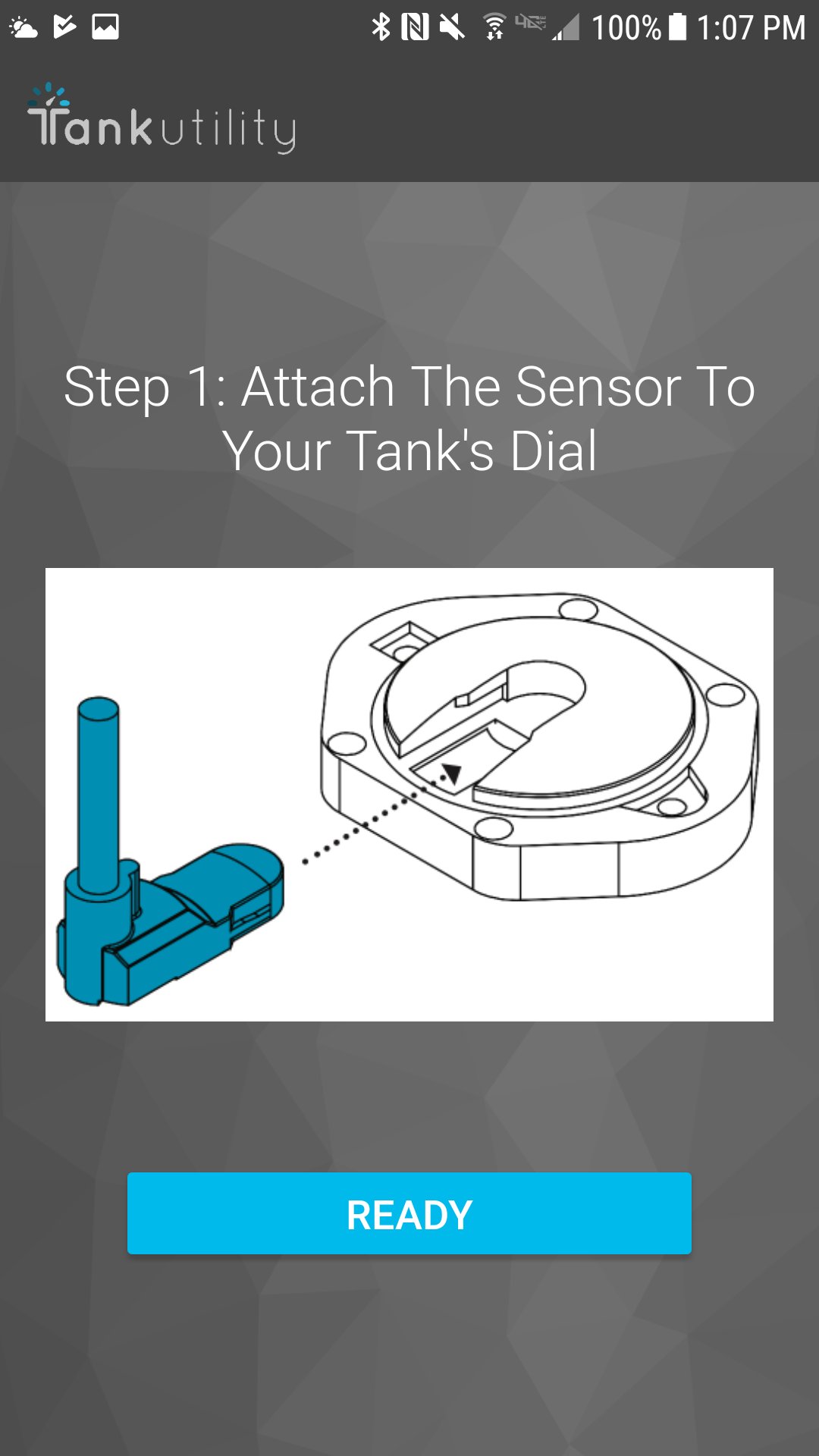 100% 1:07 PM

Tankutility

Step 1: Attach The Sensor To Your Tank's Dial

READY