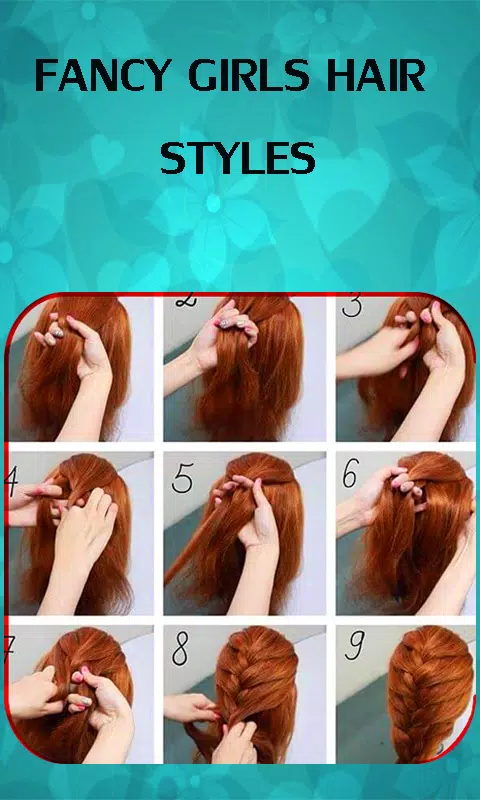 FANCY GIRLS HAIR STYLES

2

3

4

5

6

7

8

9