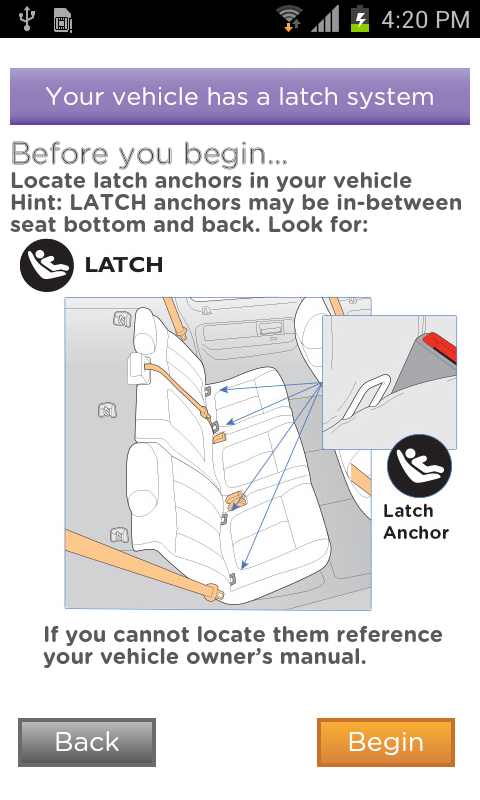 4:20 PM

Your vehicle has a latch system

Before you begin...
Locate latch anchors in your vehicle
Hint: LATCH anchors may be in-between seat bottom and back. Look for:

LATCH

Latch Anchor

If you cannot locate them reference your vehicle owner's manual.

Back

Begin