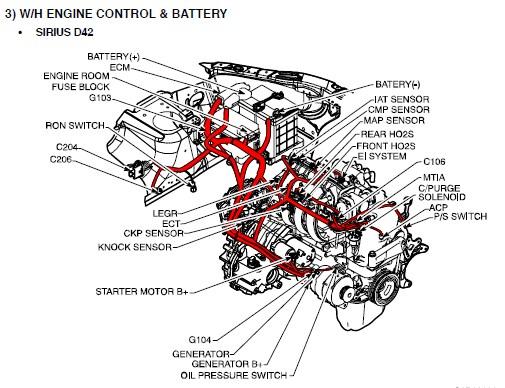 3) W/H ENGINE CONTROL & BATTERY

• SIRIUS D42

BATTERY(+)
ECM
ENGINE ROOM FUSE BLOCK
G103
RON SWITCH
C204
C206
LEGR
ECT
CKP SENSOR
KNOCK SENSOR
STARTER MOTOR B+
G104
GENERATOR
GENERATOR B+
OIL PRESSURE SWITCH
BATERY(-)
IAT SENSOR
CMP SENSOR
MAP SENSOR
REAR HO2S
FRONT HO2S
EI SYSTEM
C106
MTIA
C/PURGE SOLENOID
ACP
P/S SWITCH