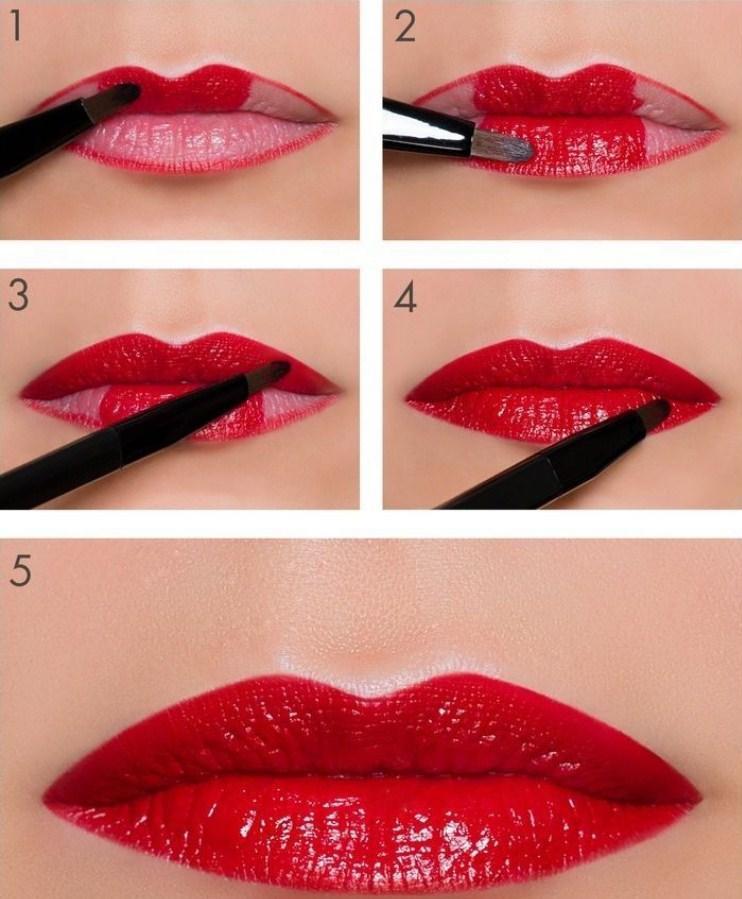 1

2

3

4

5