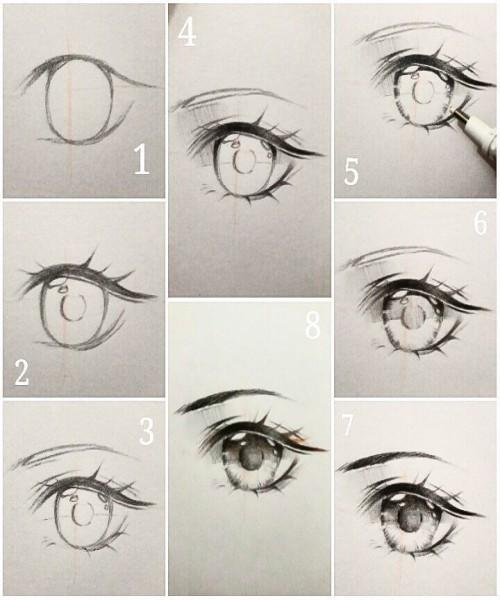 1

2

3

4

8

5

6

7