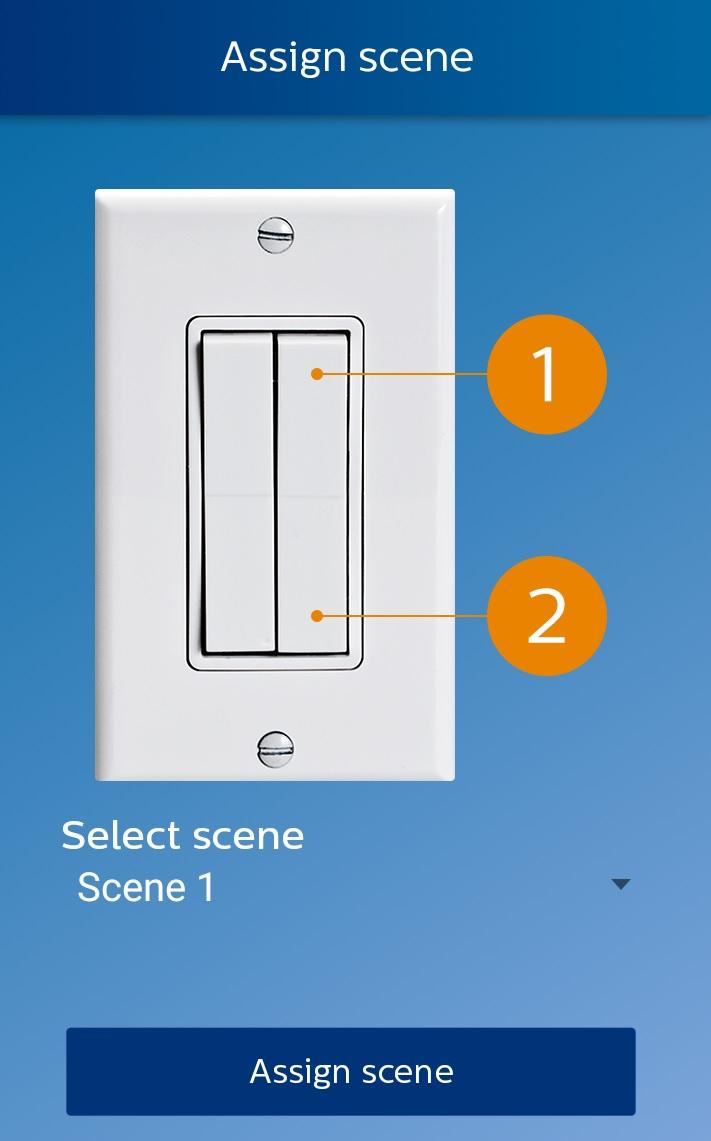 Assign scene

1

2

Select scene
Scene 1

Assign scene