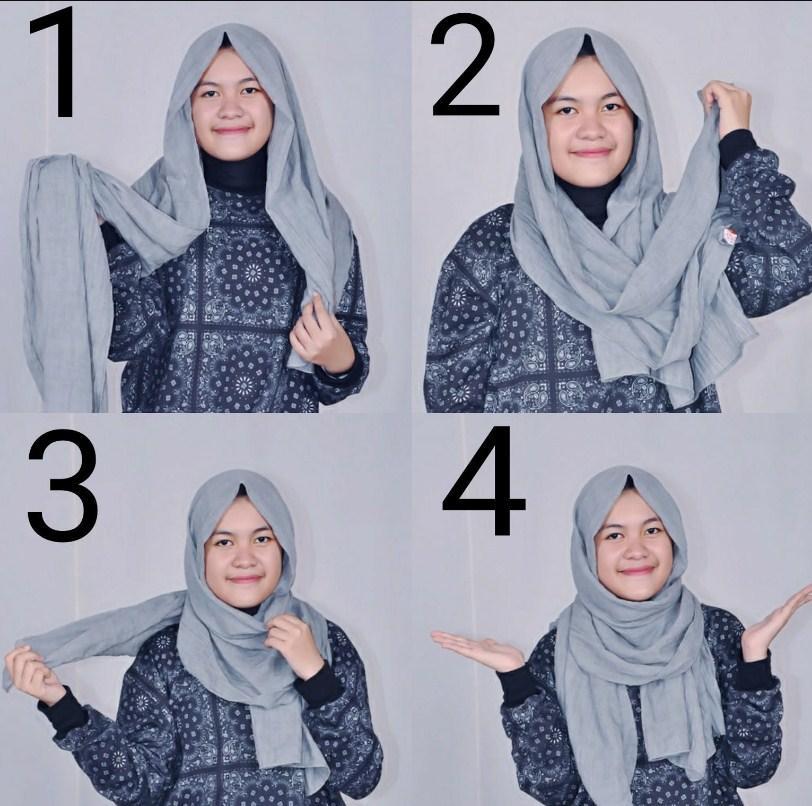 1

2

3

4