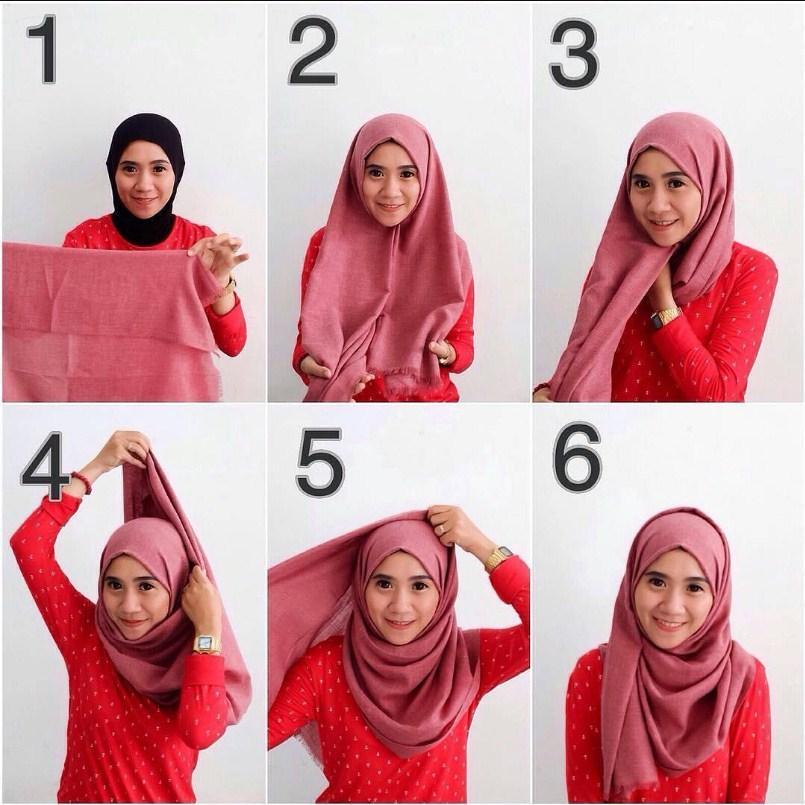 1

2

3

4

5

6