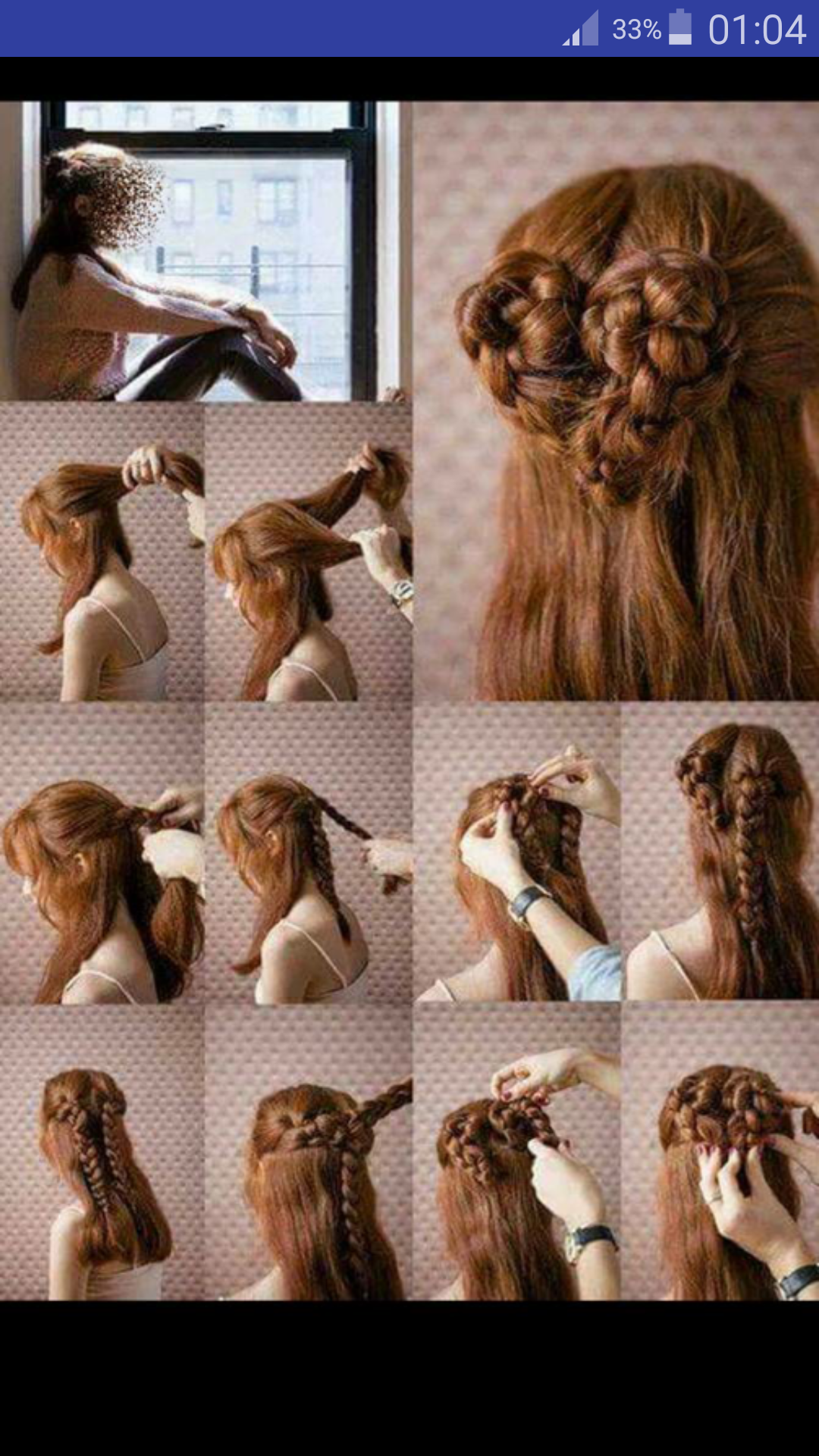 33% 01:04