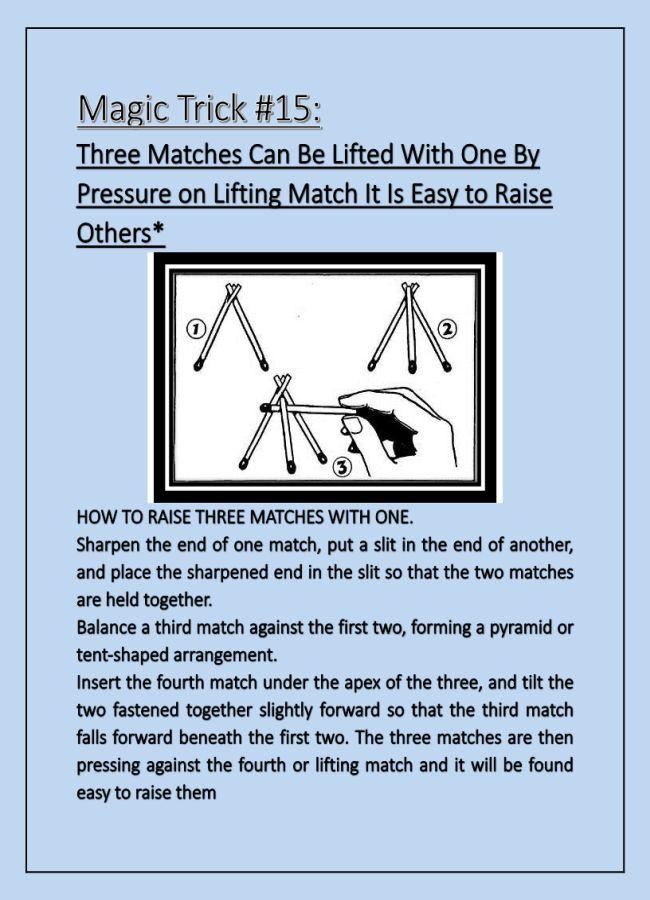 Magic Trick #15:
Three Matches Can Be Lifted With One By Pressure on Lifting Match It Is Easy to Raise Others*

1

2

3

HOW TO RAISE THREE MATCHES WITH ONE.
Sharpen the end of one match, put a slit in the end of another, and place the sharpened end in the slit so that the two matches are held together.
Balance a third match against the first two, forming a pyramid or tent-shaped arrangement.
Insert the fourth match under the apex of the three, and tilt the two fastened together slightly forward so that the third match falls forward beneath the first two. The three matches are then pressing against the fourth or lifting match and it will be found easy to raise them