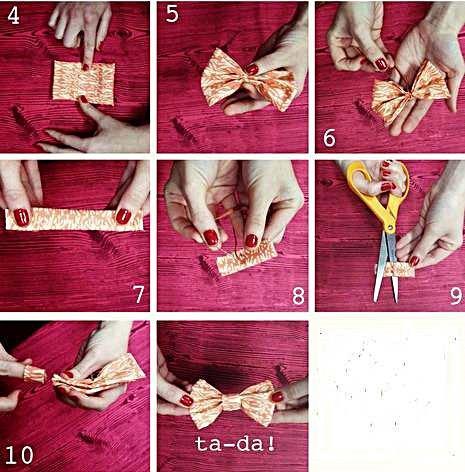 4

5

6

7

8

9

10

ta-da!