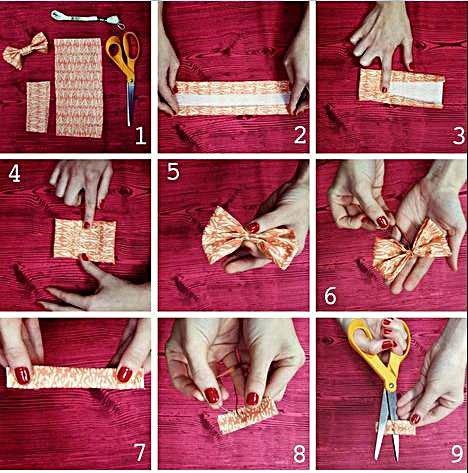 1
2
3
4
5
6
7
8
9