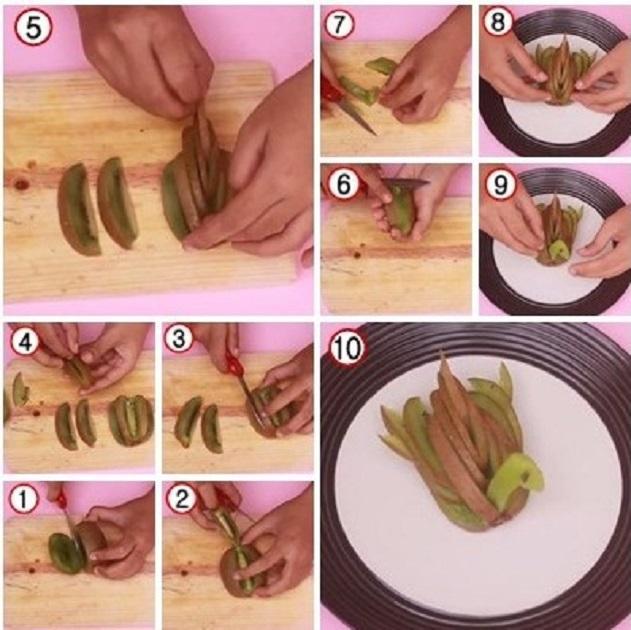 5
7
8
6
9
4
3
10
1
2