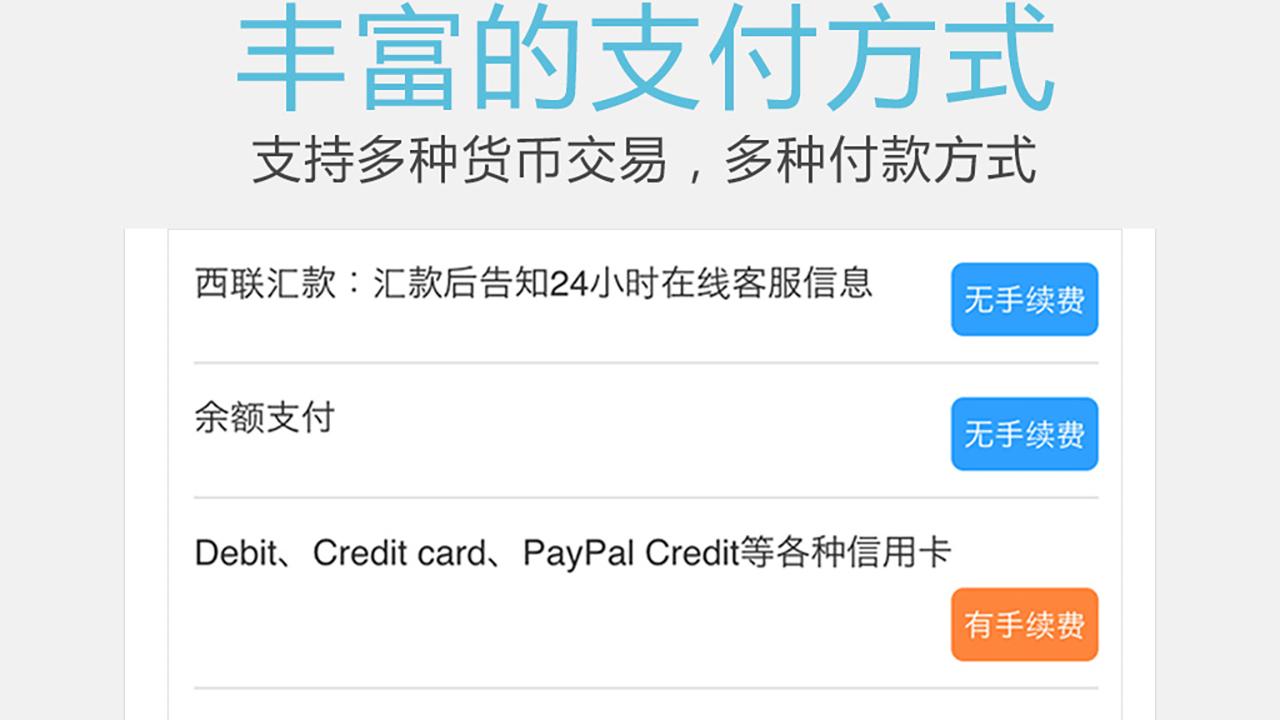 丰富的支付方式

支持多种货币交易，多种付款方式

西联汇款：汇款后告知24小时在线客服信息

无手续费

余额支付

无手续费

Debit、Credit card、PayPal Credit等各种信用卡

有手续费