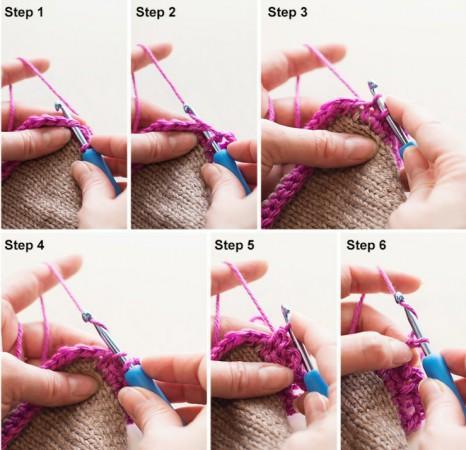 Step 1

Step 2

Step 3

Step 4

Step 5

Step 6