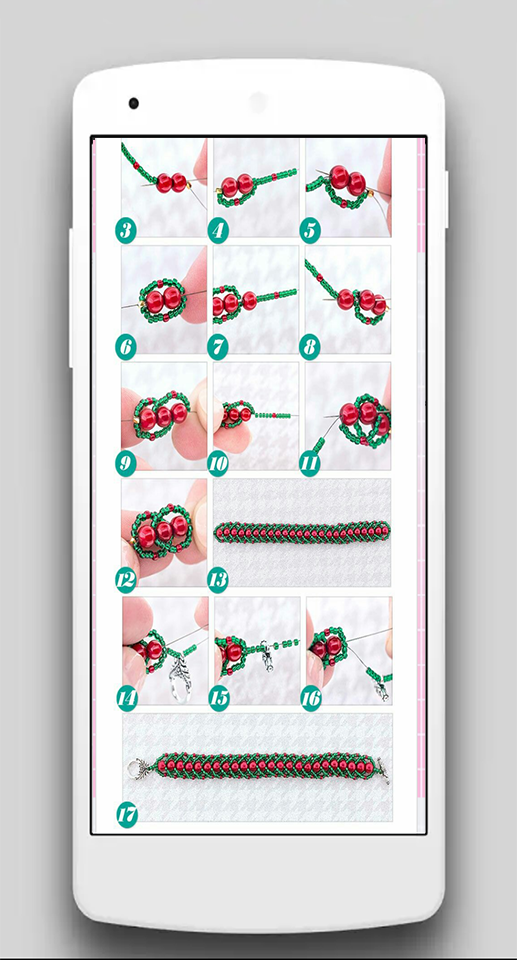 3
4
5
6
7
8
9
10
11
12
13
14
15
16
17