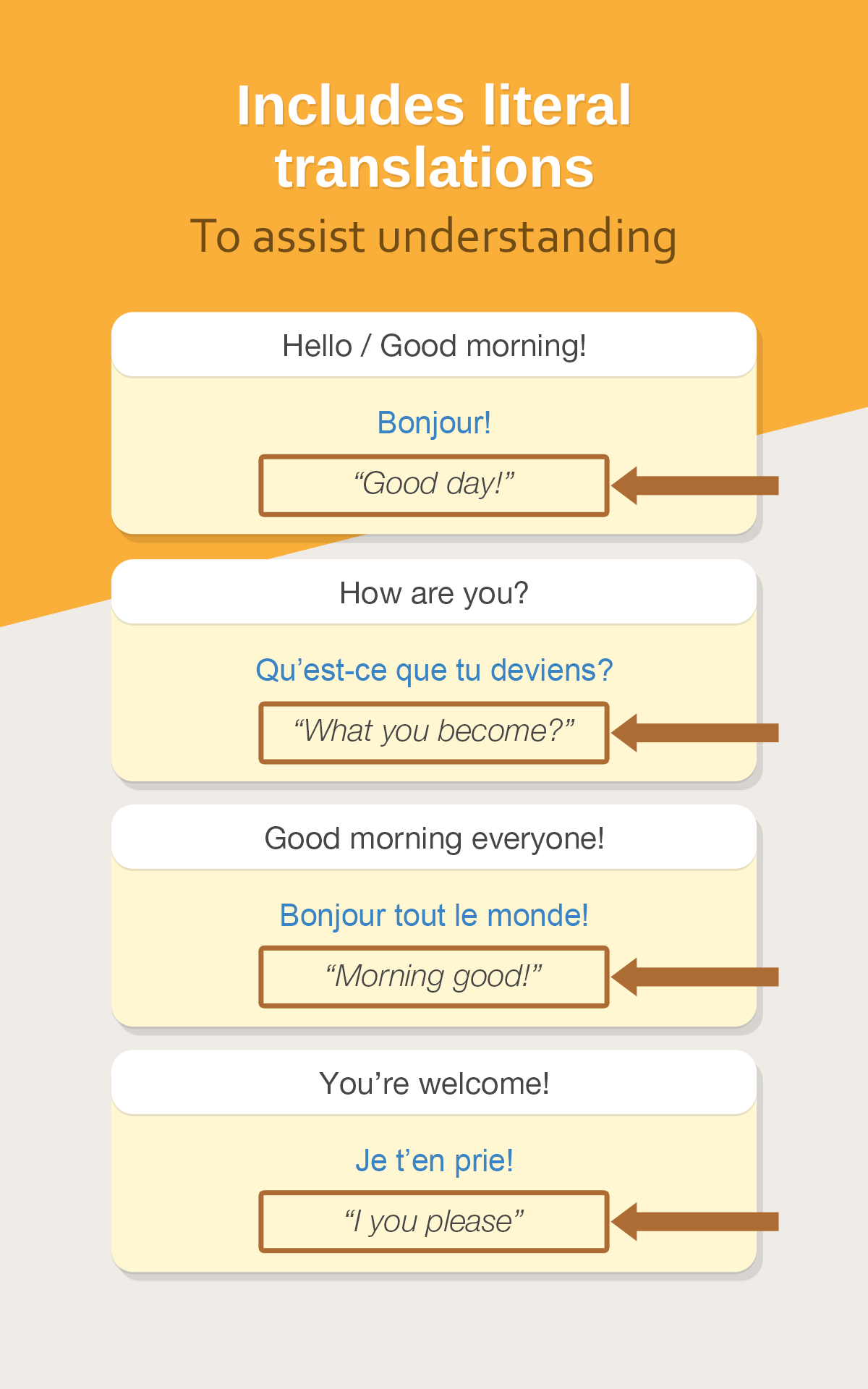 Includes literal translations

To assist understanding

Hello / Good morning!

Bonjour!

"Good day!"

How are you?

Qu'est-ce que tu deviens?

"What you become?"

Good morning everyone!

Bonjour tout le monde!

"Morning good!"

You're welcome!

Je t'en prie!

"I you please"