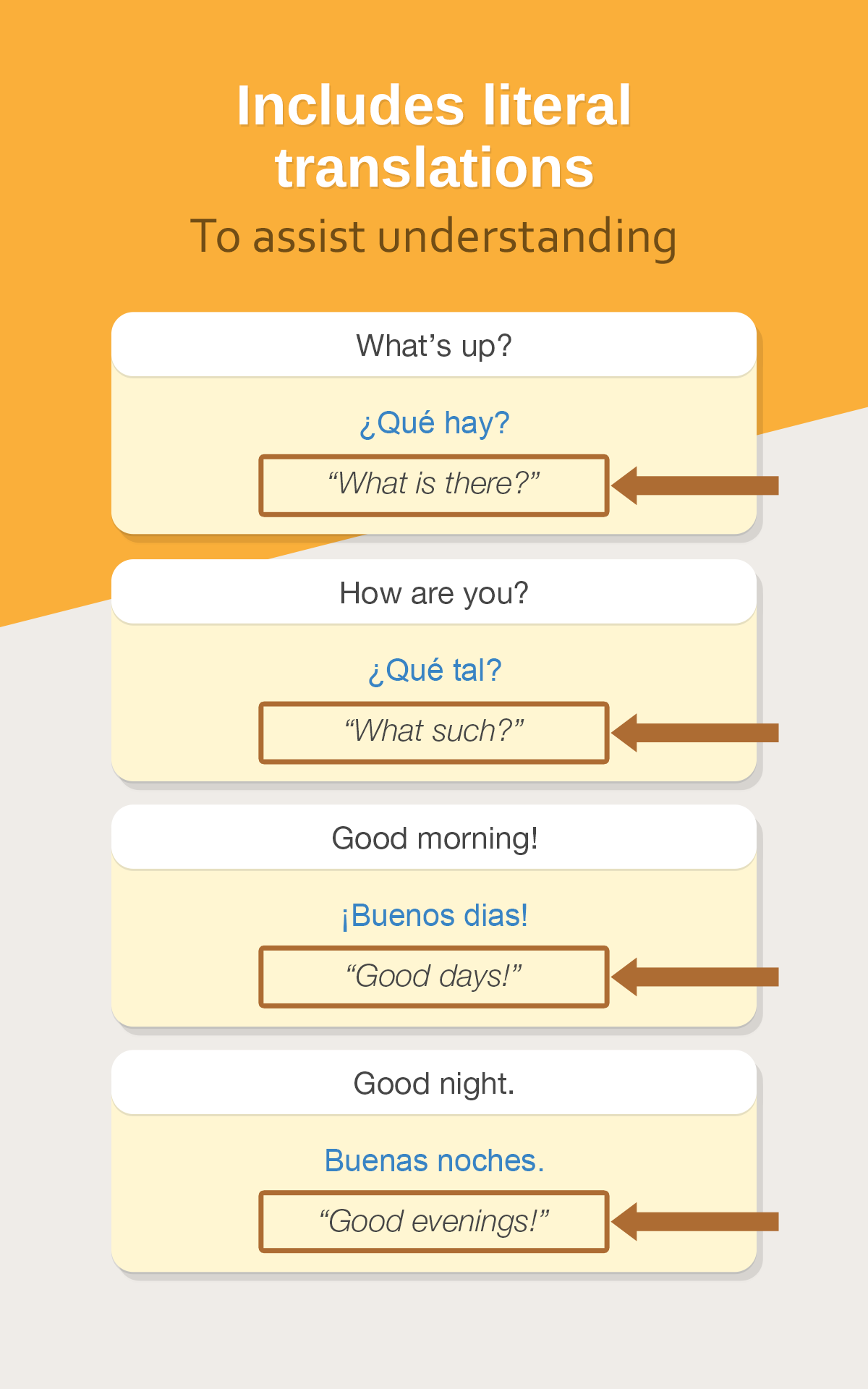 Includes literal translations

To assist understanding

What's up?

¿Qué hay?

"What is there?"

How are you?

¿Qué tal?

"What such?"

Good morning!

¡Buenos dias!

"Good days!"

Good night.

Buenas noches.

"Good evenings!"