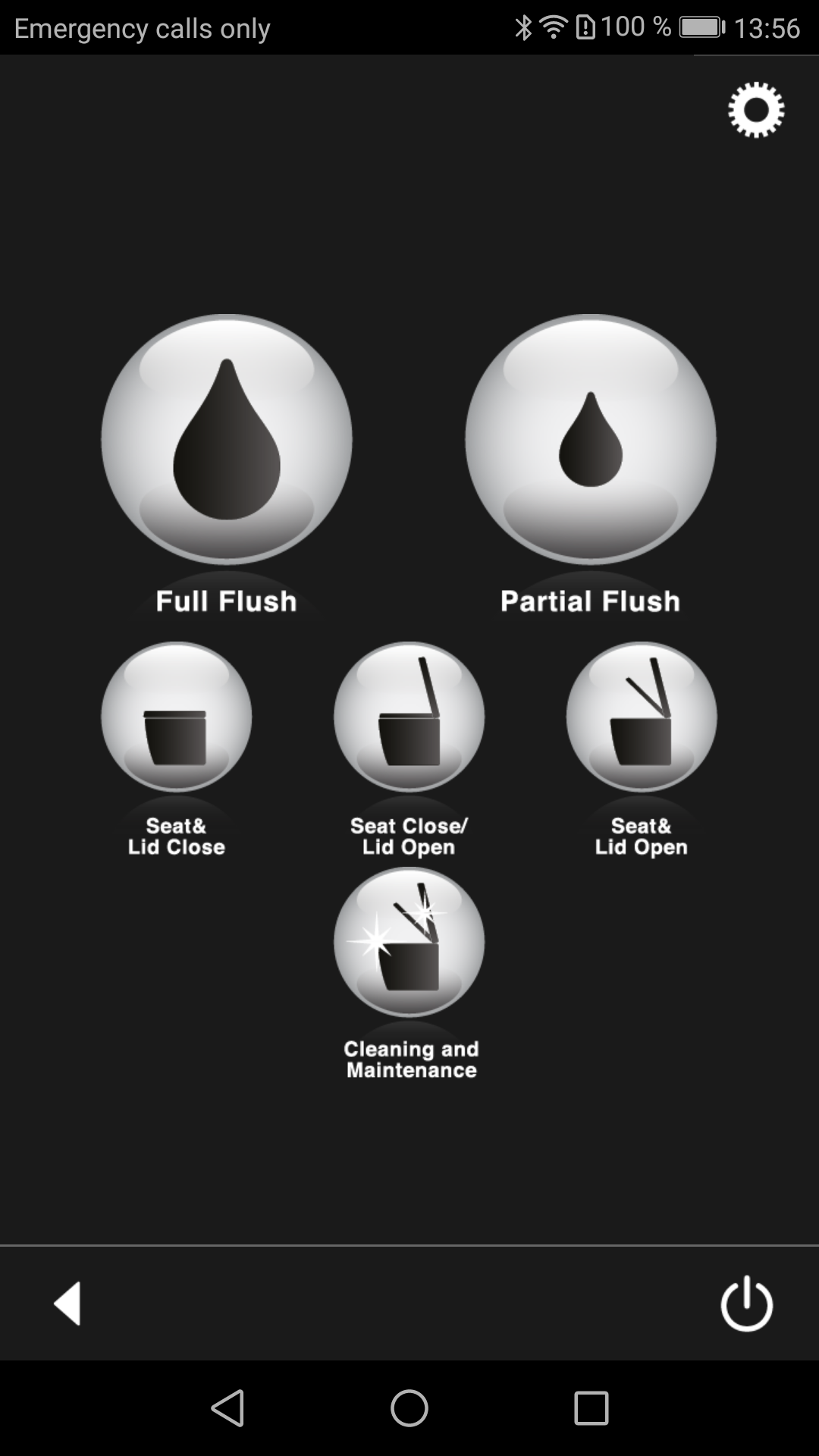 Emergency calls only 100 % 13:56

Full Flush

Partial Flush

Seat&
Lid Close

Seat Close/
Lid Open

Seat&
Lid Open

Cleaning and
Maintenance