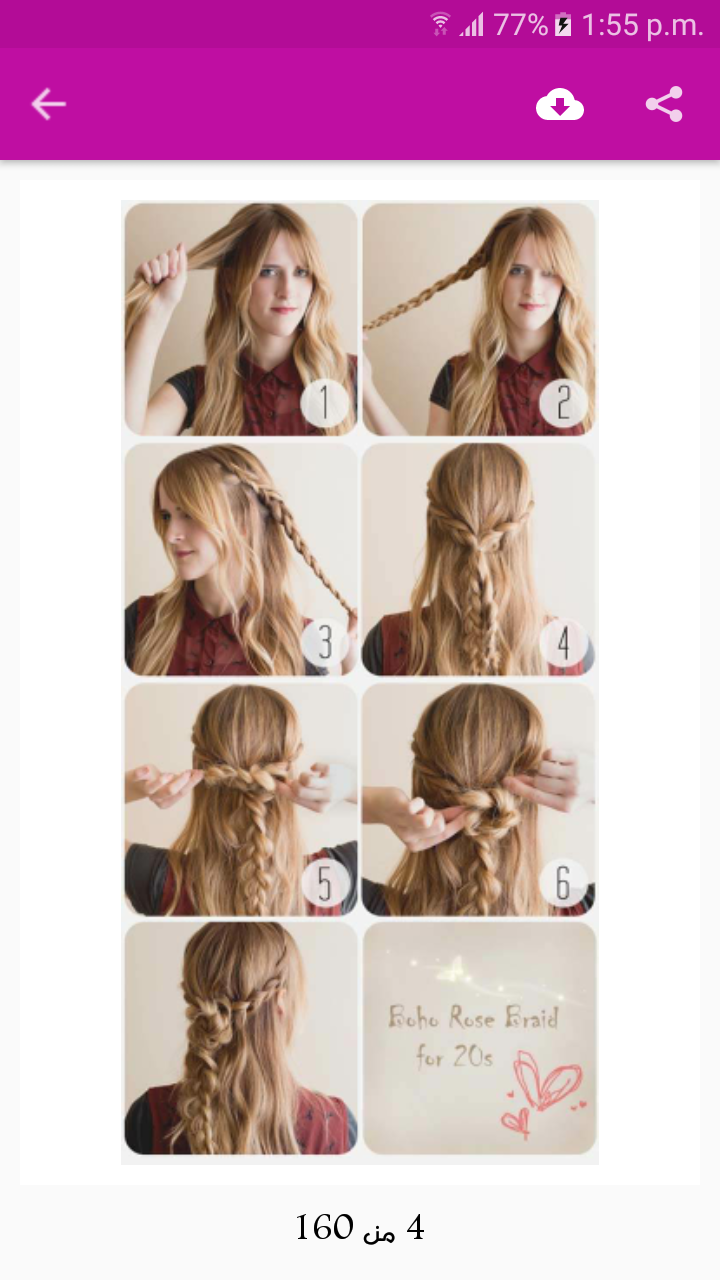 77% 1:55 p.m.

1
2
3
4
5
6

Boho Rose Braid for 20s

4 من 160