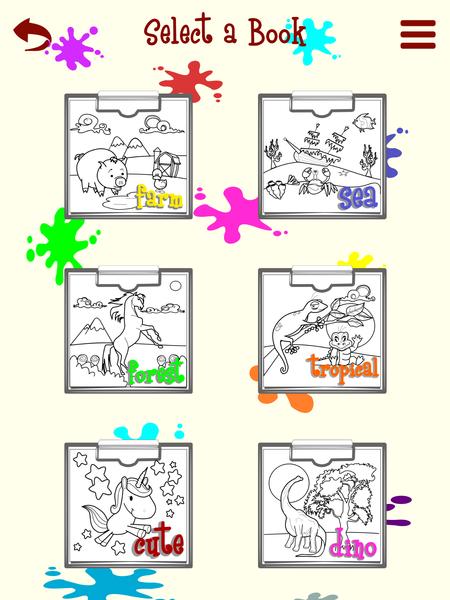 Select a Book

farm

sea

forest

tropical

cute

dino