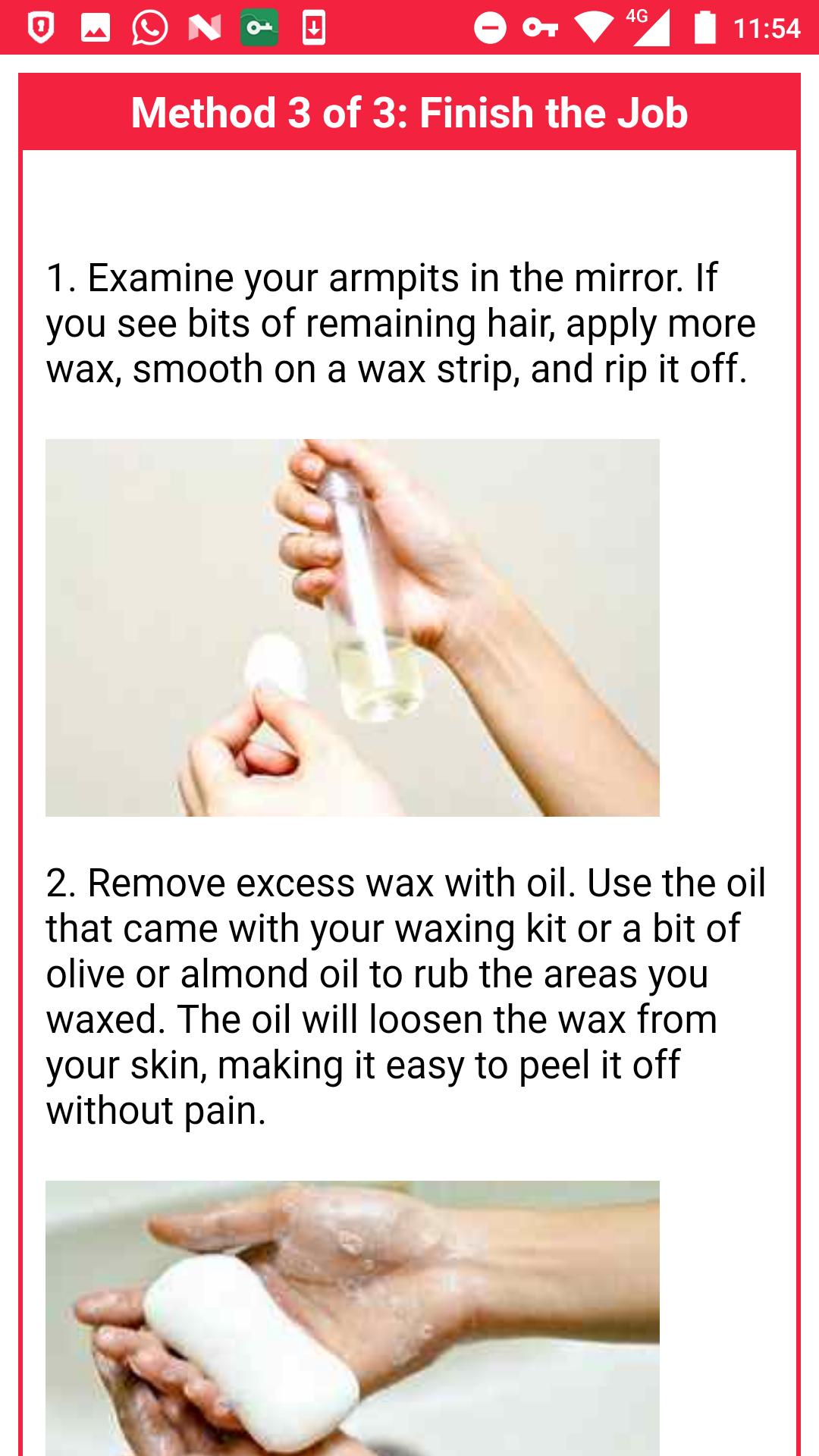 4G 11:54

Method 3 of 3: Finish the Job

1. Examine your armpits in the mirror. If you see bits of remaining hair, apply more wax, smooth on a wax strip, and rip it off.

2. Remove excess wax with oil. Use the oil that came with your waxing kit or a bit of olive or almond oil to rub the areas you waxed. The oil will loosen the wax from your skin, making it easy to peel it off without pain.