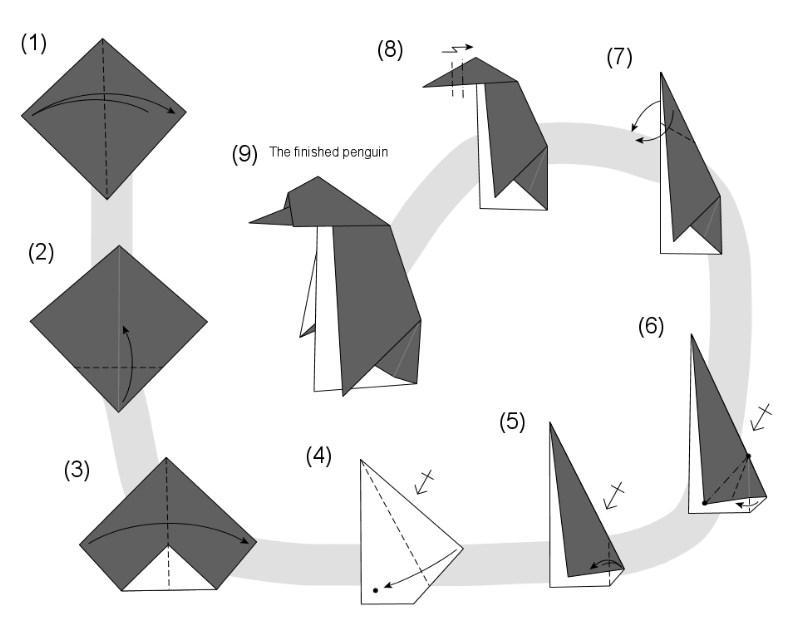 (1)

(2)

(3)

(4)

(5)

(6)

(7)

(8)

(9) The finished penguin