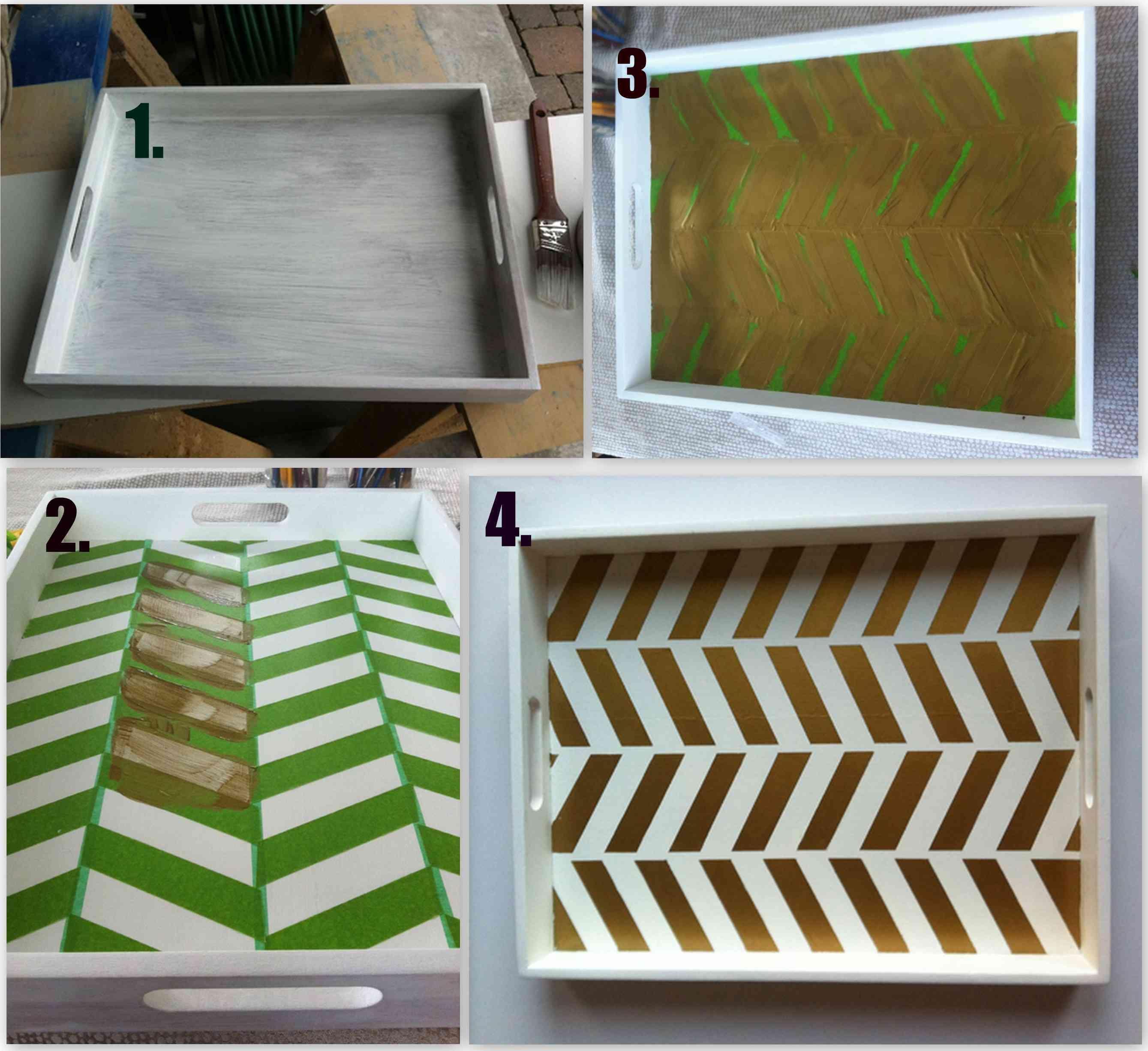 1.

3.

2.

4.