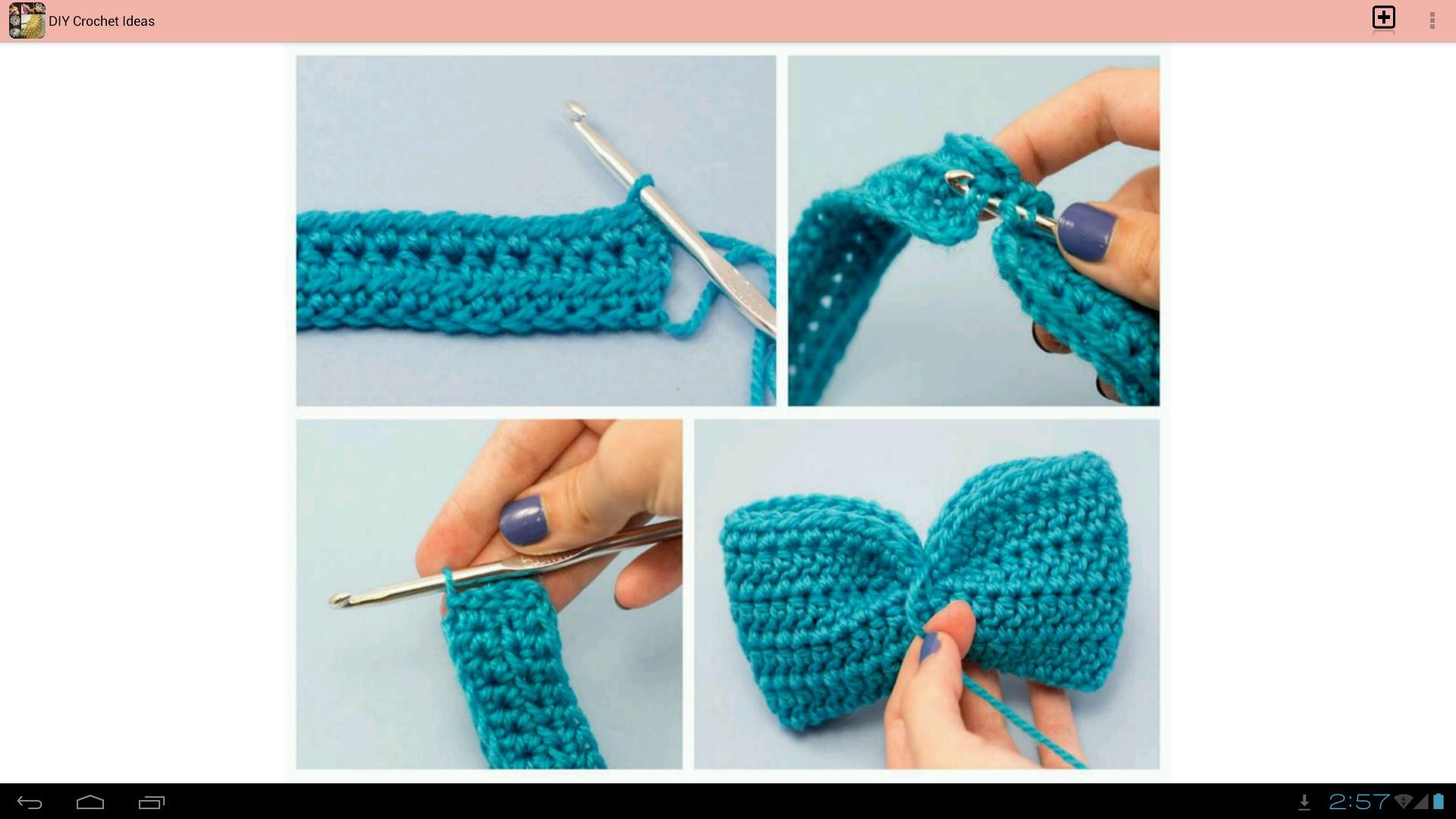 DIY Crochet Ideas

2:57