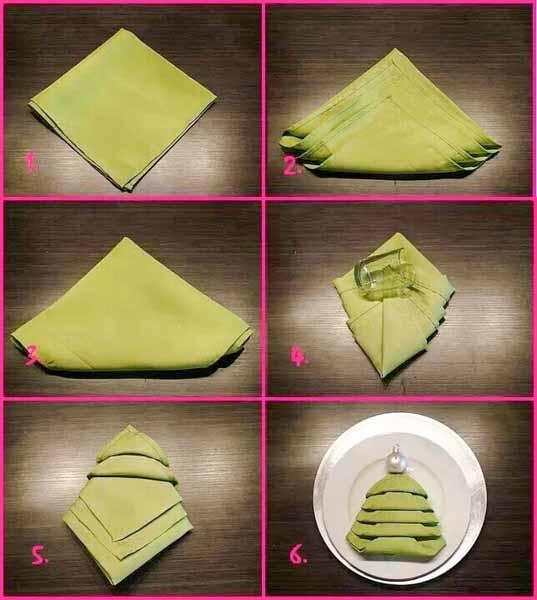 1.

2.

3.

4.

5.

6.