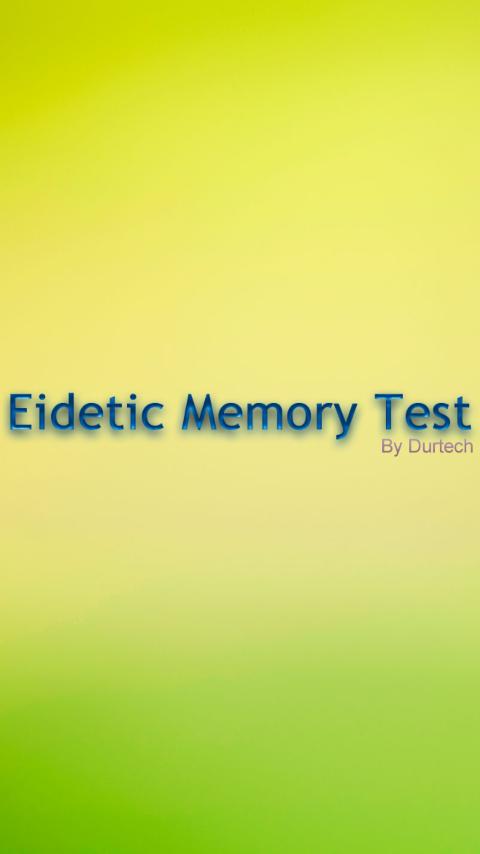 Eidetic Memory Test
By Durtech