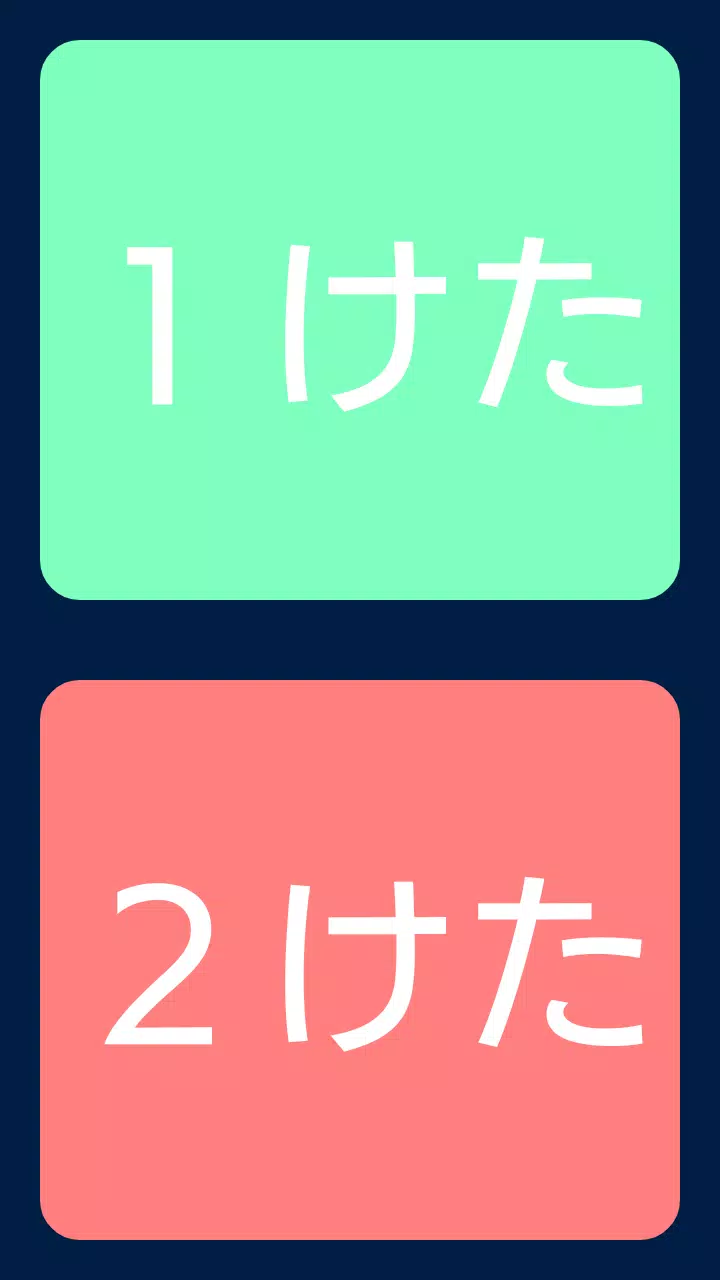 １けた

２けた