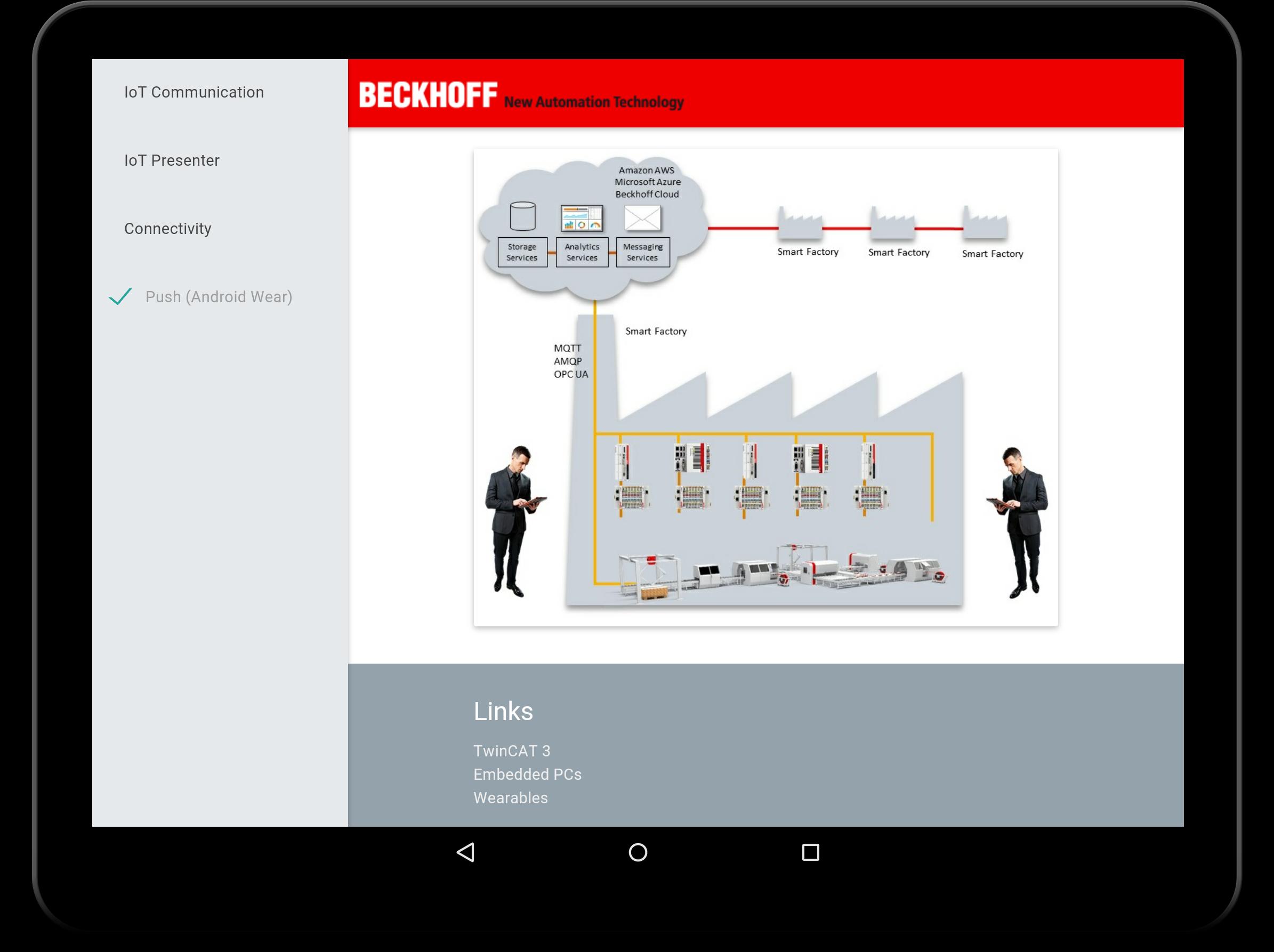 IoT Communication

IoT Presenter

Connectivity

Push (Android Wear)

BECKHOFF New Automation Technology

Amazon AWS
Microsoft Azure
Beckhoff Cloud

Storage Services
Analytics Services
Messaging Services

Smart Factory
Smart Factory
Smart Factory

Smart Factory

MQTT
AMQP
OPC UA

Links

TwinCAT 3
Embedded PCs
Wearables