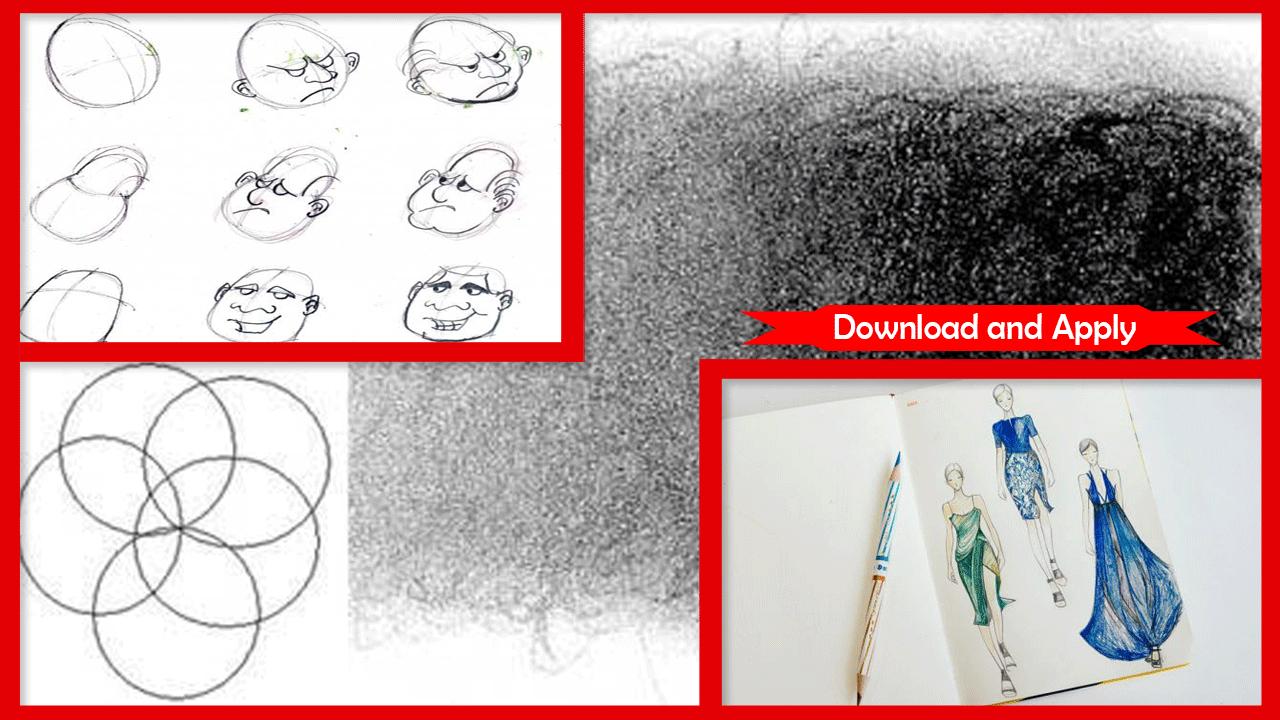 Download and Apply