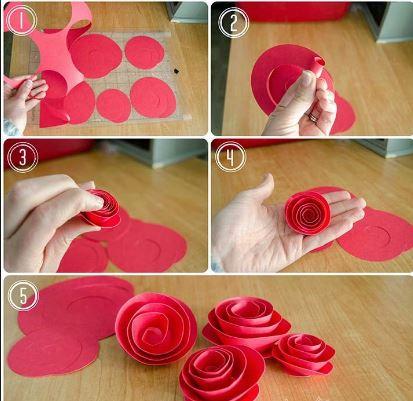 1
2
3
4
5