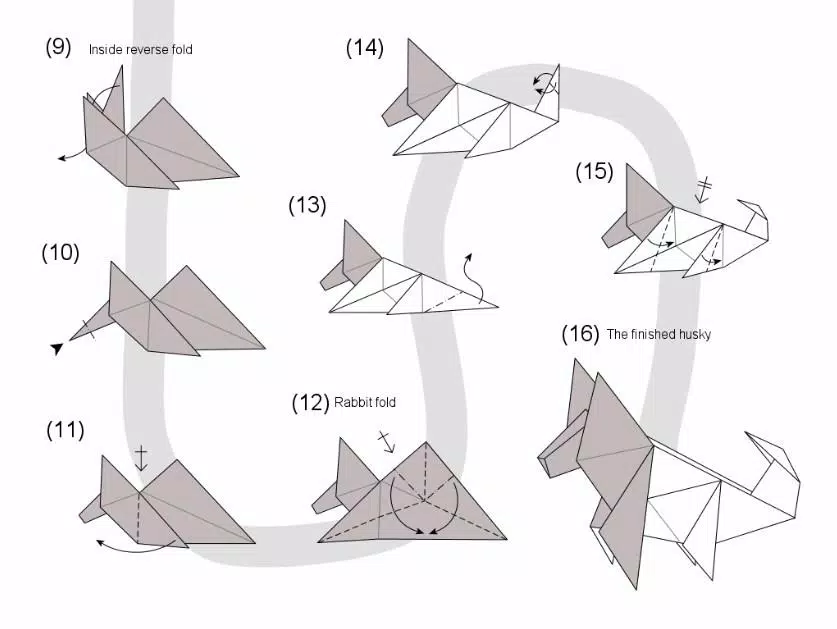 (9) Inside reverse fold

(10)

(11)

(12) Rabbit fold

(13)

(14)

(15)

(16) The finished husky