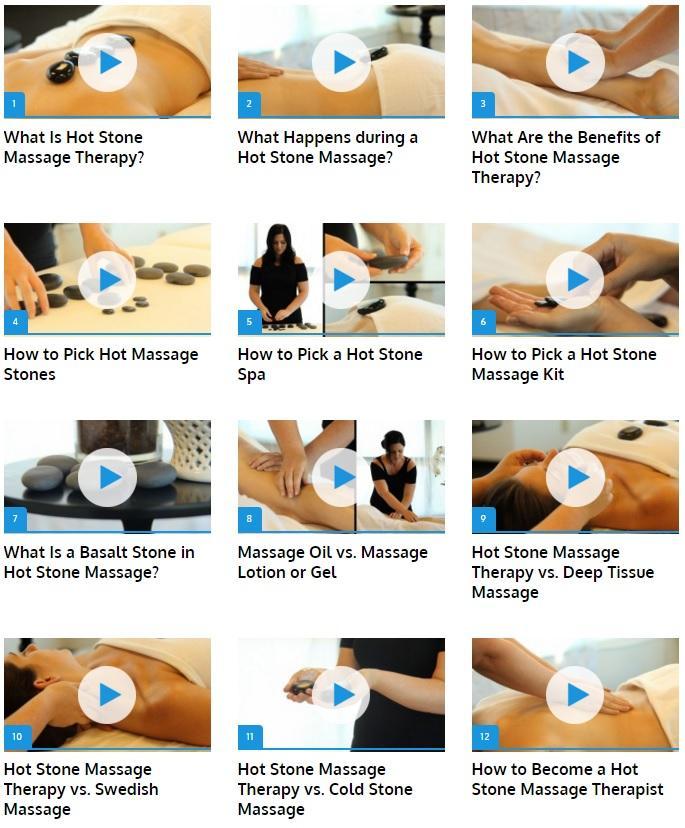 1
What Is Hot Stone Massage Therapy?

2
What Happens during a Hot Stone Massage?

3
What Are the Benefits of Hot Stone Massage Therapy?

4
How to Pick Hot Massage Stones

5
How to Pick a Hot Stone Spa

6
How to Pick a Hot Stone Massage Kit

7
What Is a Basalt Stone in Hot Stone Massage?

8
Massage Oil vs. Massage Lotion or Gel

9
Hot Stone Massage Therapy vs. Deep Tissue Massage

10
Hot Stone Massage Therapy vs. Swedish Massage

11
Hot Stone Massage Therapy vs. Cold Stone Massage

12
How to Become a Hot Stone Massage Therapist