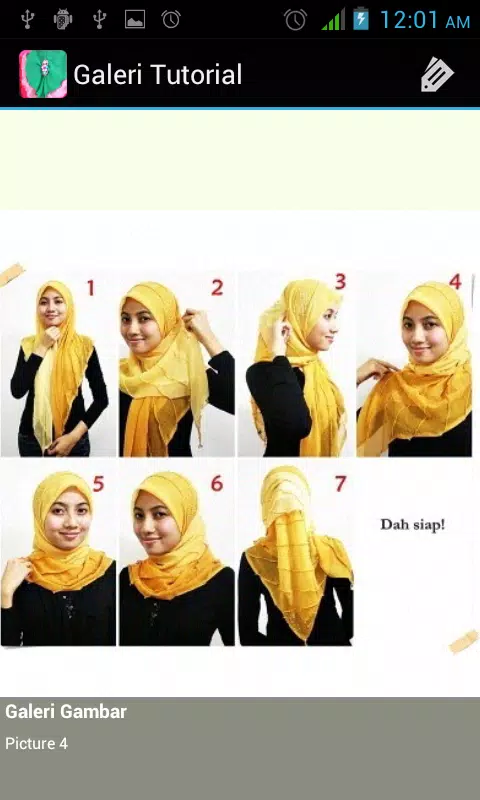 12:01 AM

Galeri Tutorial

1

2

3

4

5

6

7

Dah siap!

Galeri Gambar

Picture 4