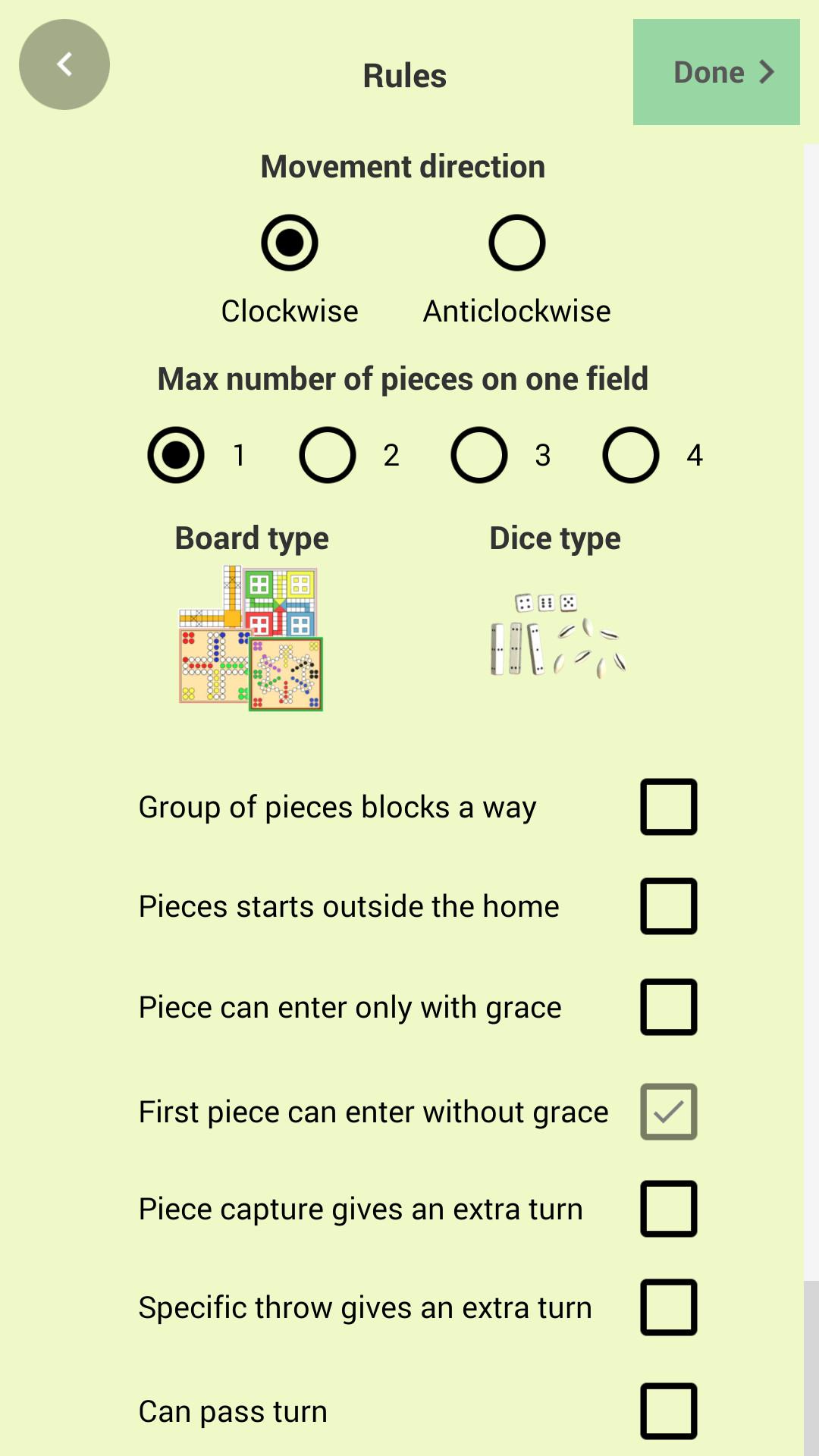 Rules

Done

Movement direction

Clockwise Anticlockwise

Max number of pieces on one field

1 2 3 4

Board type

Dice type

Group of pieces blocks a way

Pieces starts outside the home

Piece can enter only with grace

First piece can enter without grace

Piece capture gives an extra turn

Specific throw gives an extra turn

Can pass turn